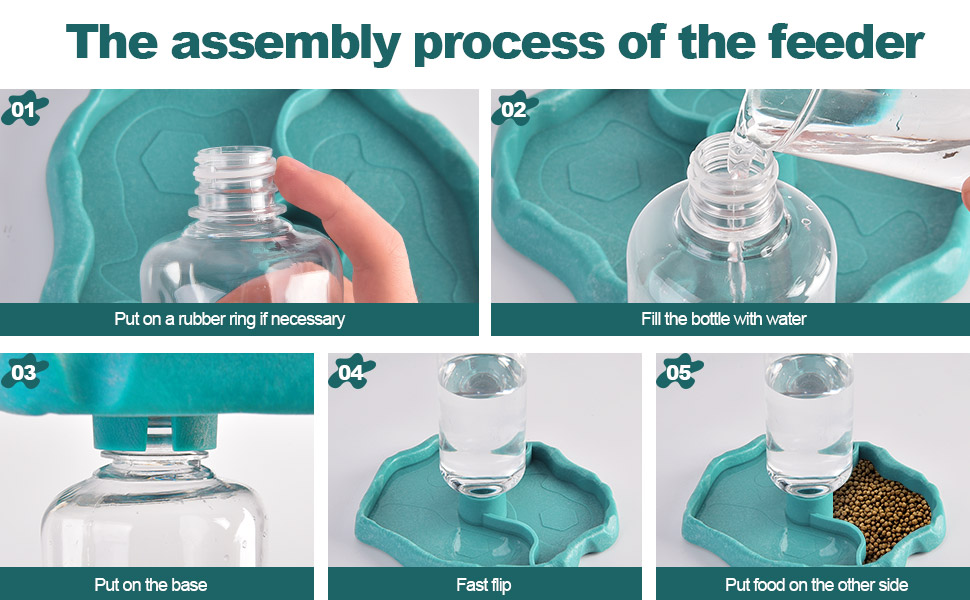 The assembly process of the feeder

01

Put on a rubber ring if necessary

02

Fill the bottle with water

03

Put on the base

04

Fast flip

05

Put food on the other side