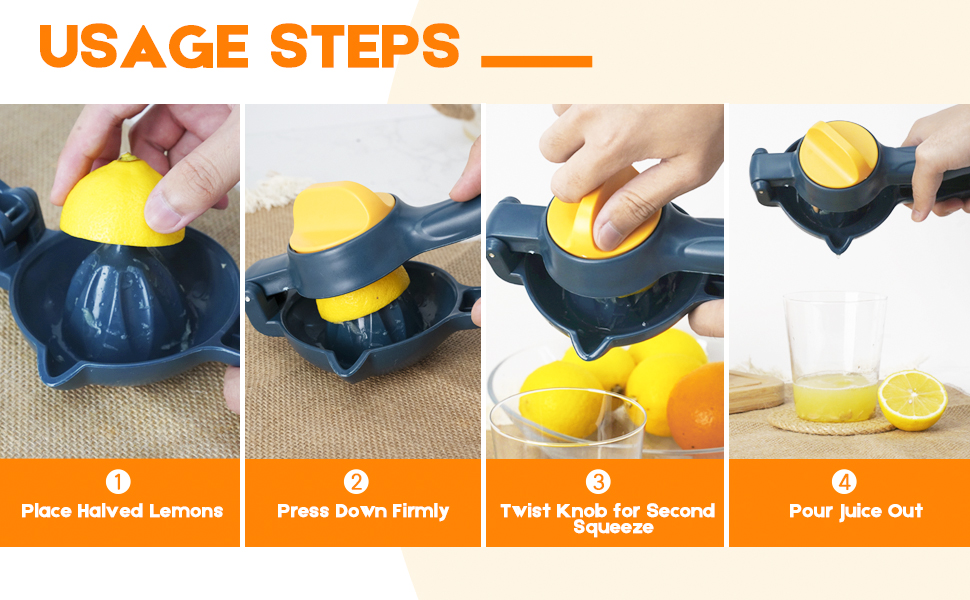 USAGE STEPS

1
Place Halved Lemons

2
Press Down Firmly

3
Twist Knob for Second Squeeze

4
Pour Juice Out