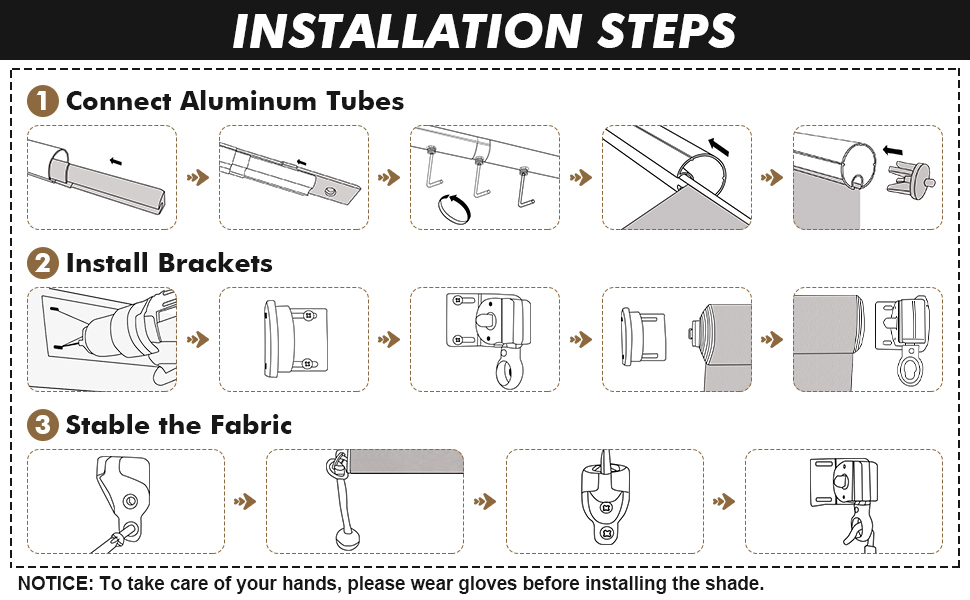 INSTALLATION STEPS

1 Connect Aluminum Tubes

2 Install Brackets

3 Stable the Fabric

NOTICE: To take care of your hands, please wear gloves before installing the shade.