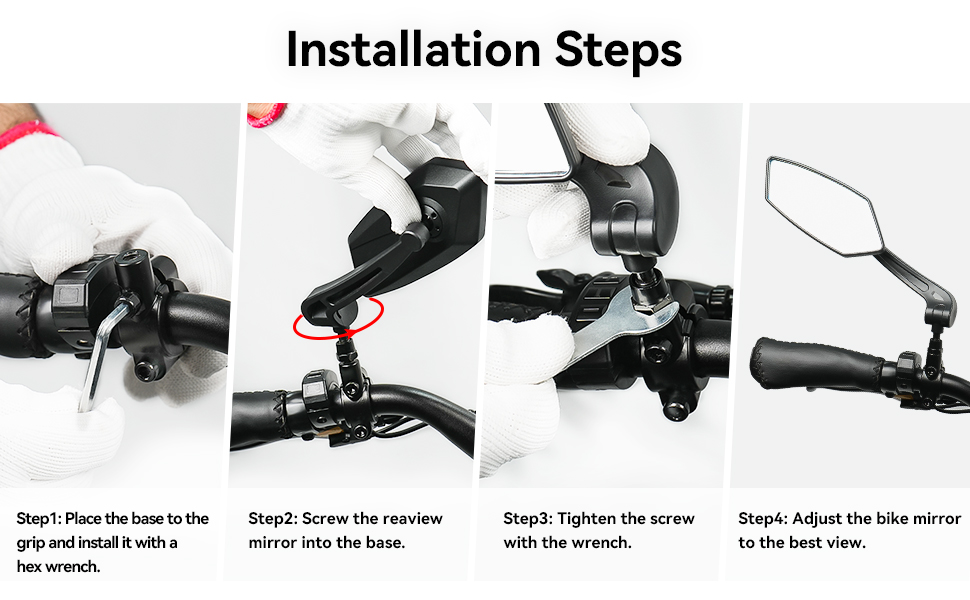 Installation Steps

Step1: Place the base to the grip and install it with a hex wrench.

Step2: Screw the reaview mirror into the base.

Step3: Tighten the screw with the wrench.

Step4: Adjust the bike mirror to the best view.