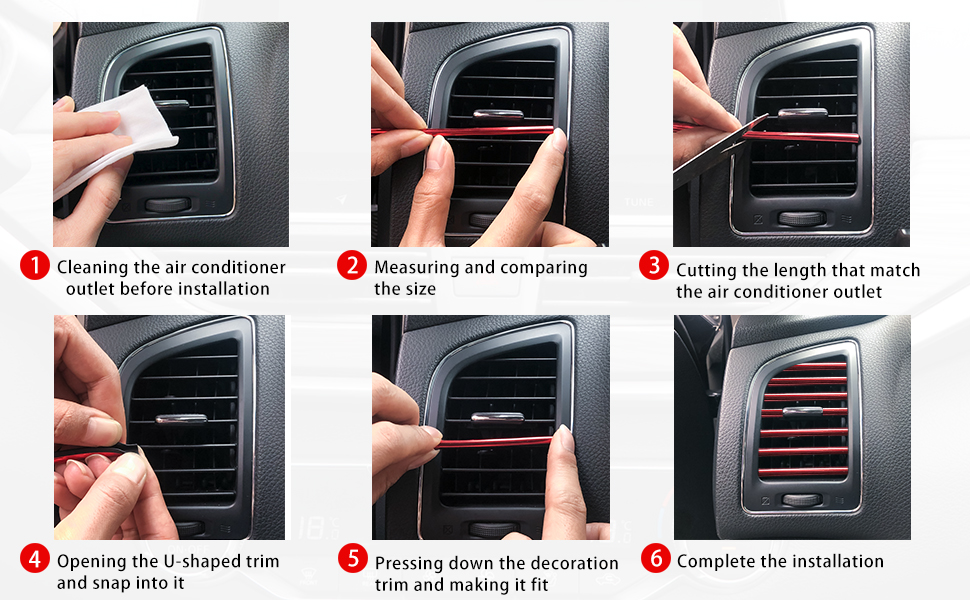 1 Cleaning the air conditioner outlet before installation

2 Measuring and comparing the size

3 Cutting the length that match the air conditioner outlet

4 Opening the U-shaped trim and snap into it

5 Pressing down the decoration trim and making it fit

6 Complete the installation