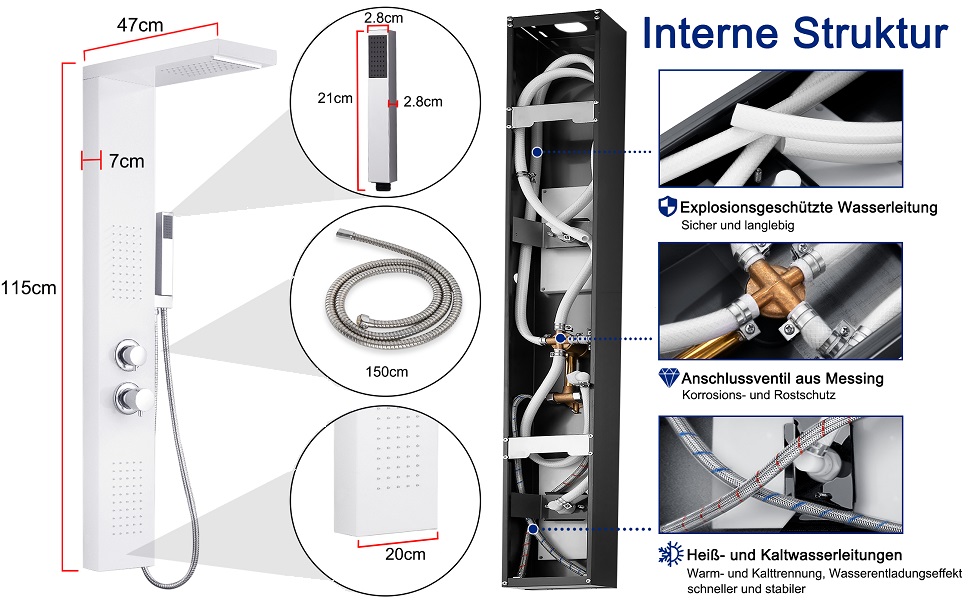 47cm

7cm

115cm

2.8cm

21cm

2.8cm

150cm

20cm

Interne Struktur

Explosionsgeschützte Wasserleitung
Sicher und langlebig

Anschlussventil aus Messing
Korrosions- und Rostschutz

Heiß- und Kaltwasserleitungen
Warm- und Kalttrennung, Wasserentladungseffekt schneller und stabiler