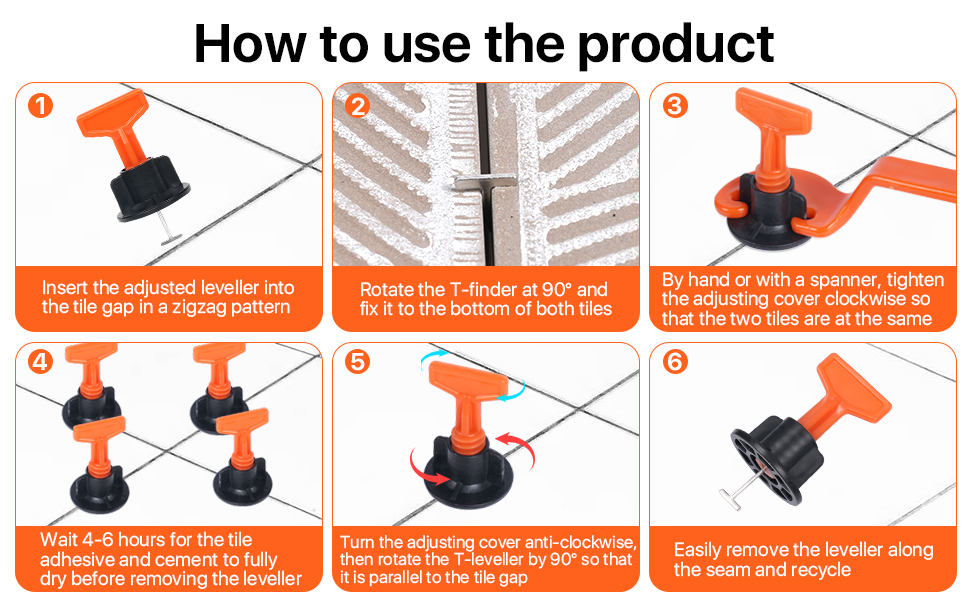 How to use the product

1

Insert the adjusted leveller into the tile gap in a zigzag pattern

2

Rotate the T-finder at 90° and fix it to the bottom of both tiles

3

By hand or with a spanner, tighten the adjusting cover clockwise so that the two tiles are at the same

4

Wait 4-6 hours for the tile adhesive and cement to fully dry before removing the leveller

5

Turn the adjusting cover anti-clockwise, then rotate the T-leveller by 90° so that it is parallel to the tile gap

6

Easily remove the leveller along the seam and recycle