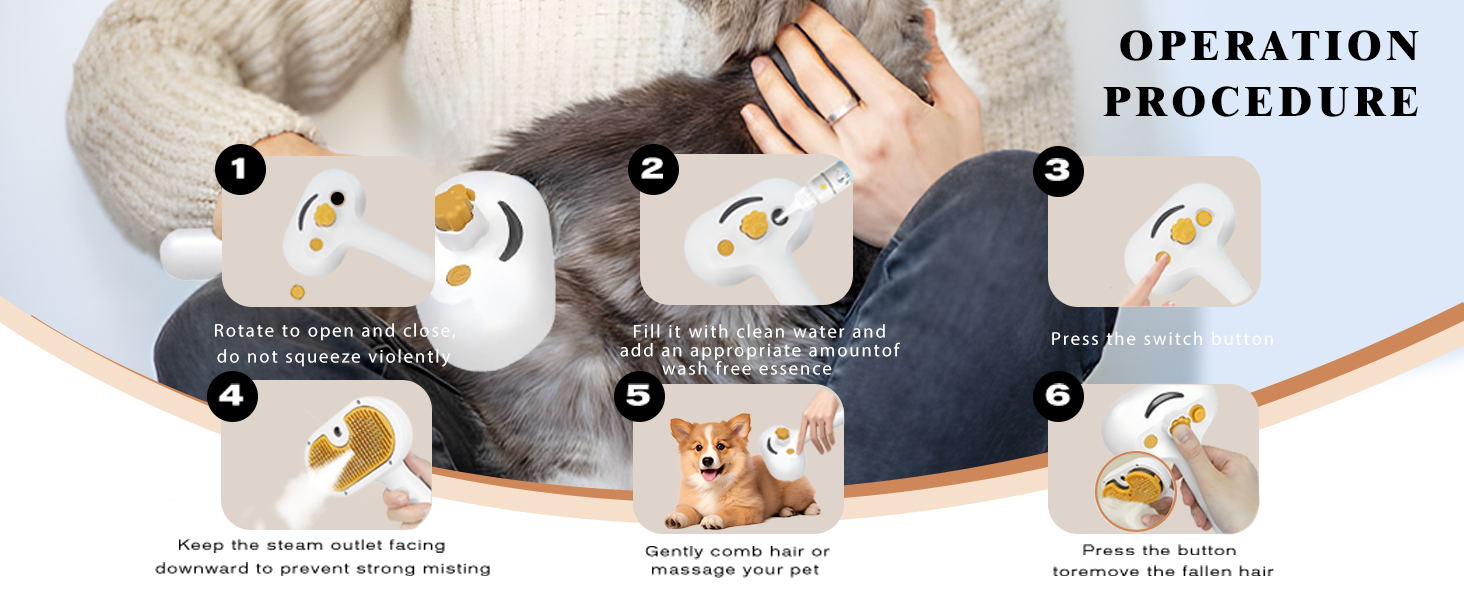 OPERATION PROCEDURE

1

Rotate to open and close, do not squeeze violently

2

Fill it with clean water and add an appropriate amountof wash free essence

3

Press the switch button

4

Keep the steam outlet facing downward to prevent strong misting

5

Gently comb hair or massage your pet

6

Press the button toremove the fallen hair