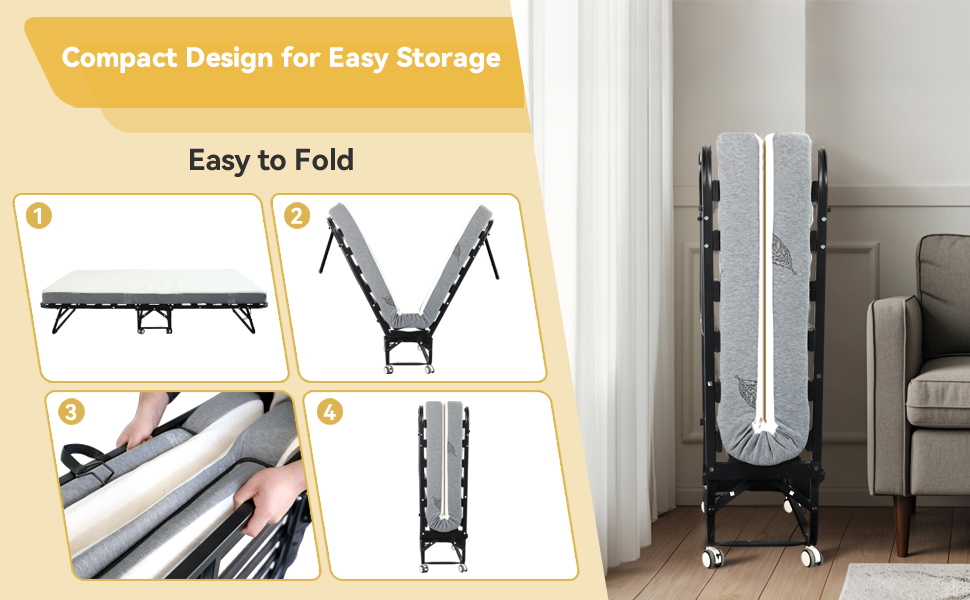 Compact Design for Easy Storage

Easy to Fold

1

2

3

4