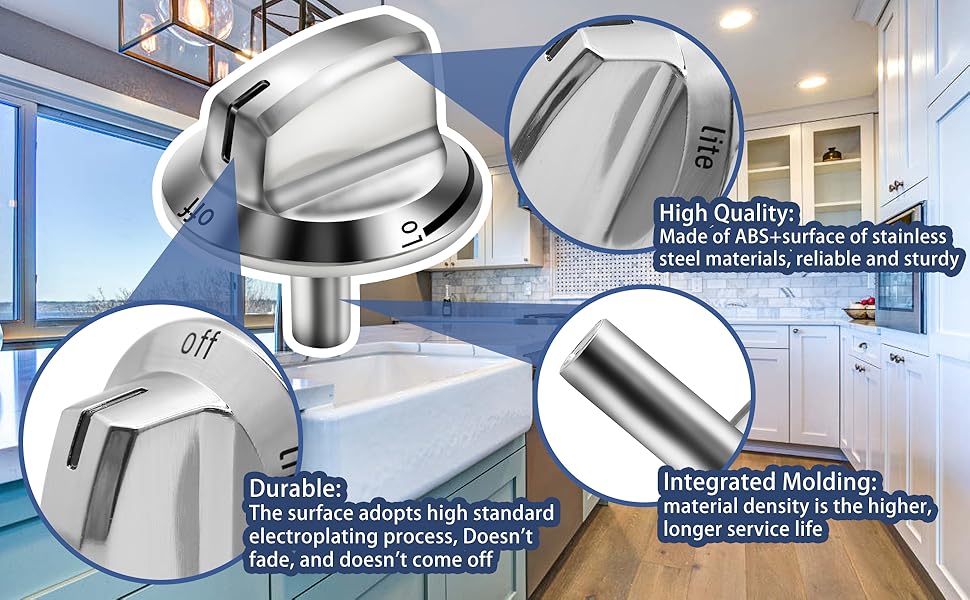 off

lo

lite

High Quality:
Made of ABS+surface of stainless steel materials, reliable and sturdy

off

Durable:
The surface adopts high standard electroplating process, Doesn't fade, and doesn't come off

Integrated Molding:
material density is the higher, longer service life