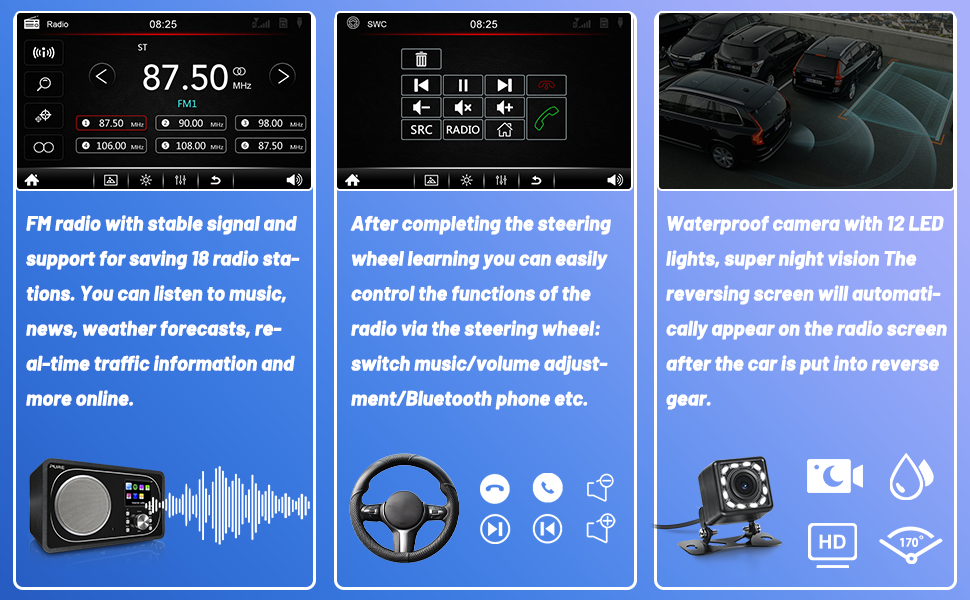 Radio 08:25

ST

87.50 MHz

FM1

1 87.50 MHz
2 90.00 MHz
3 98.00 MHz
4 106.00 MHz
5 108.00 MHz
6 87.50 MHz

FM radio with stable signal and support for saving 18 radio stations. You can listen to music, news, weather forecasts, real-time traffic information and more online.

SWC 08:25

SRC RADIO

After completing the steering wheel learning you can easily control the functions of the radio via the steering wheel: switch music/volume adjustment/Bluetooth phone etc.

Waterproof camera with 12 LED lights, super night vision The reversing screen will automatically appear on the radio screen after the car is put into reverse gear.

HD

170°