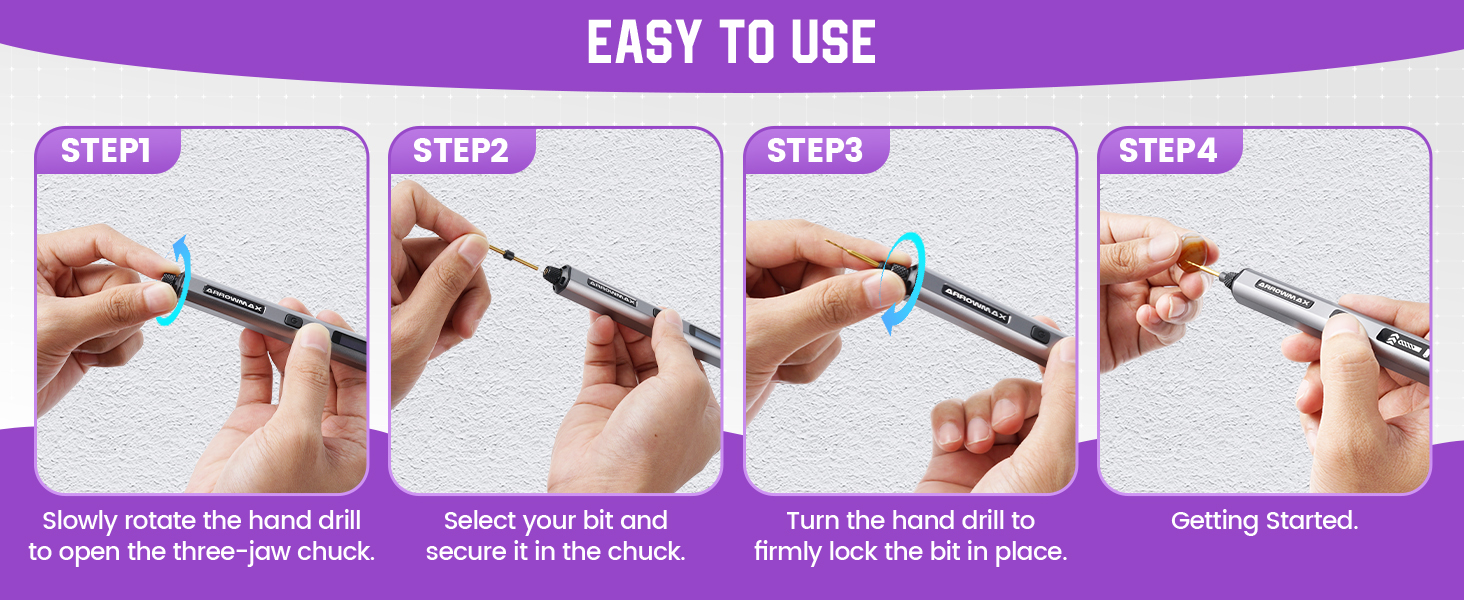 EASY TO USE

STEP1

ARROWMAX

Slowly rotate the hand drill to open the three-jaw chuck.

STEP2

ARROWMAX

Select your bit and secure it in the chuck.

STEP3

ARROWMAX

Turn the hand drill to firmly lock the bit in place.

STEP4

ARROWMAX

Getting Started.