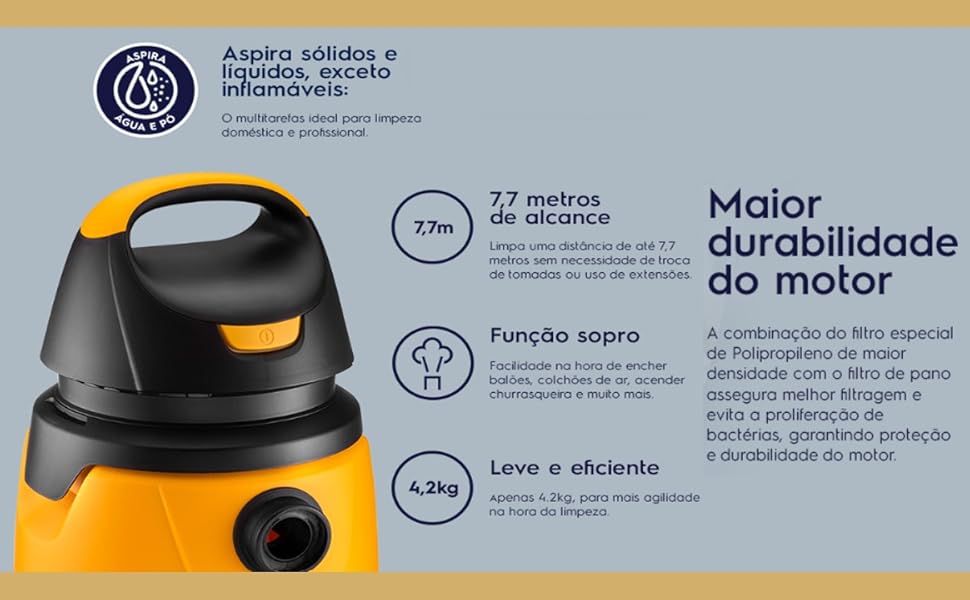 ASPIRA ÁGUA E PÓ

Aspira sólidos e líquidos, exceto inflamáveis:

O multitarefas ideal para limpeza doméstica e profissional.

7,7m

7,7 metros de alcance

Limpa uma distância de até 7,7 metros sem necessidade de troca de tomadas ou uso de extensões.

Função sopro

Facilidade na hora de encher balões, colchões de ar, acender churrasqueira e muito mais.

4,2kg

Leve e eficiente

Apenas 4.2kg, para mais agilidade na hora da limpeza.

Maior durabilidade do motor

A combinação do filtro especial de Polipropileno de maior densidade com o filtro de pano assegura melhor filtragem e evita a proliferação de bactérias, garantindo proteção e durabilidade do motor.