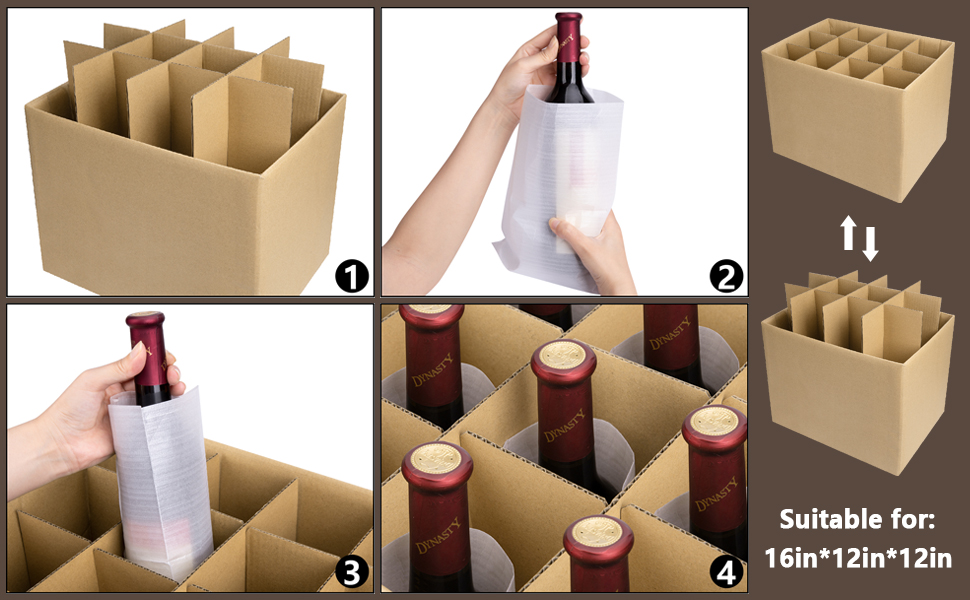 1

DYNASTY

2

3

DYNASTY

DYNASTY

DYNASTY

DYNASTY

DYNASTY

4

Suitable for:
16in*12in*12in