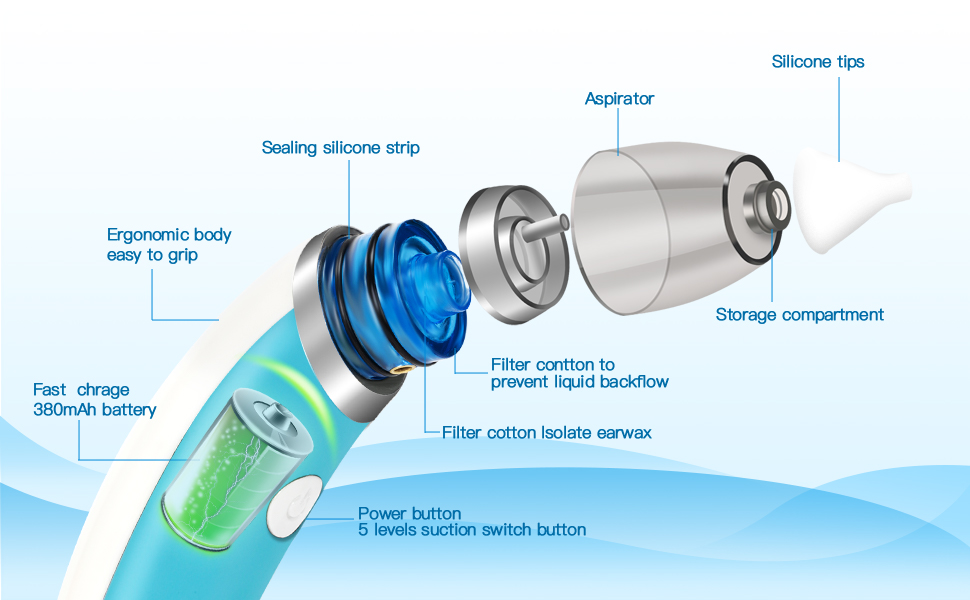 Silicone tips

Aspirator

Sealing silicone strip

Ergonomic body
easy to grip

Storage compartment

Filter contton to
prevent liquid backflow

Fast chrage
380mAh battery

Filter cotton Isolate earwax

Power button
5 levels suction switch button