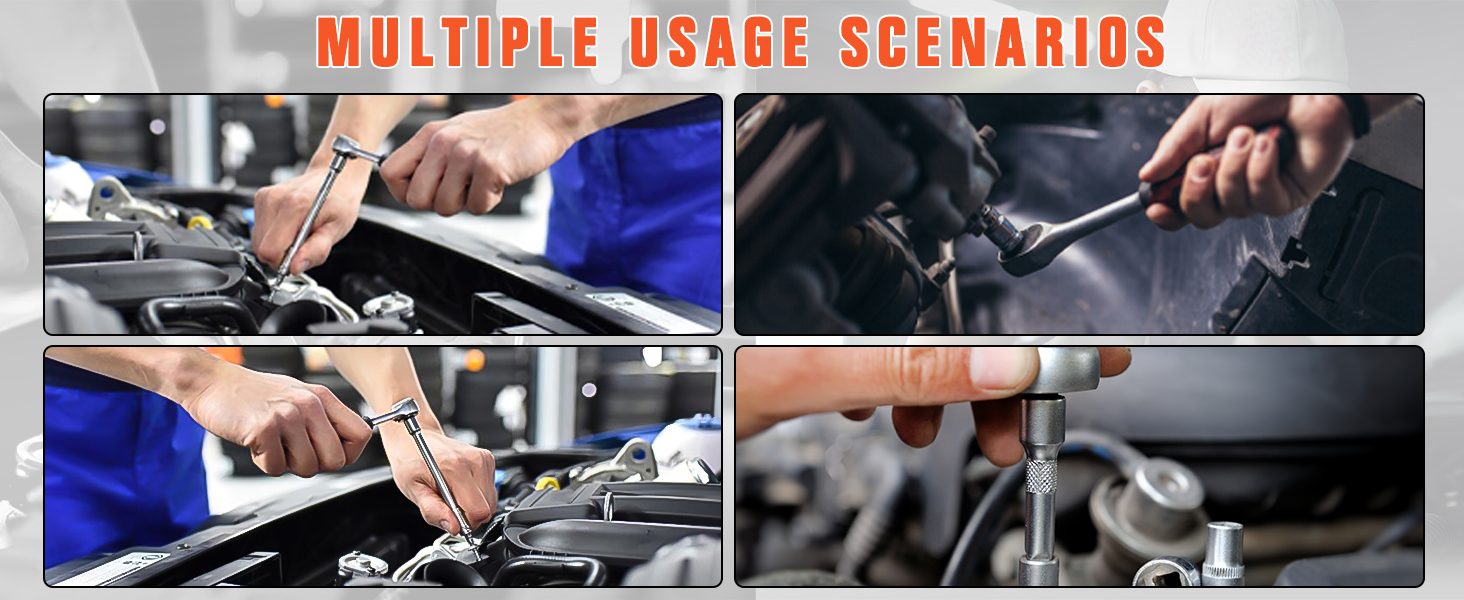 MULTIPLE USAGE SCENARIOS