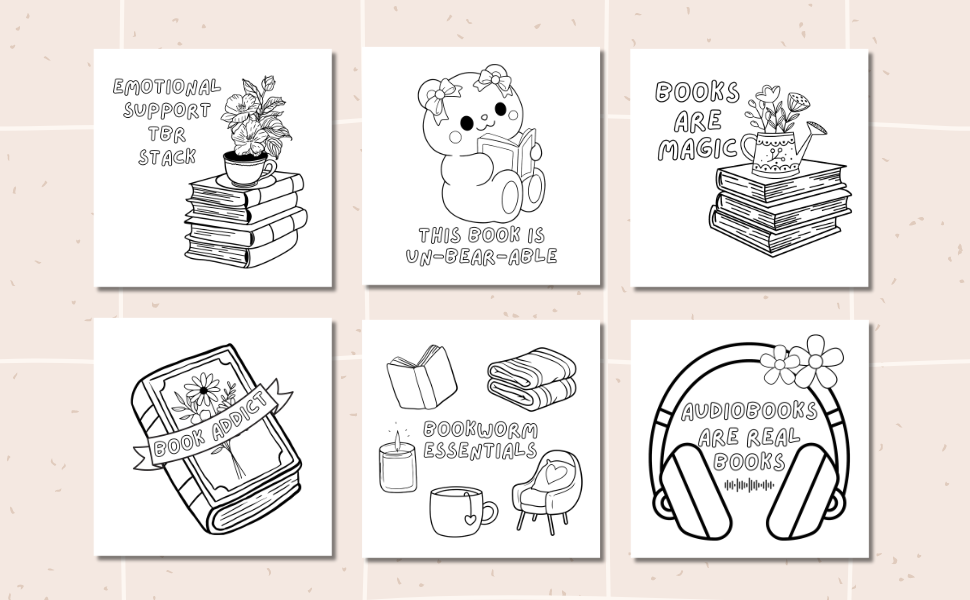 EMOTIONAL SUPPORT TBR STACK

THIS BOOK IS UN-BEAR-ABLE

BOOKS ARE MAGIC

BOOK ADDICT

BOOKWORM ESSENTIALS

AUDIOBOOKS ARE REAL BOOKS