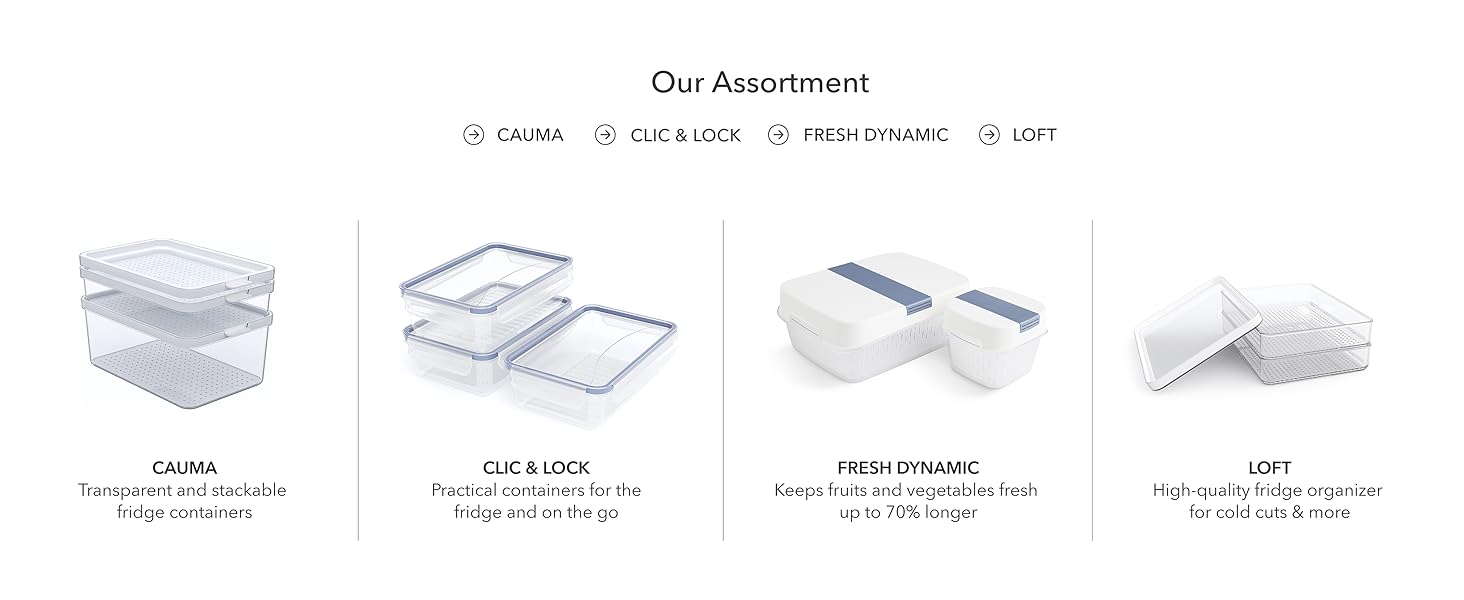 Our Assortment

CAUMA CLIC & LOCK FRESH DYNAMIC LOFT

CAUMA
Transparent and stackable fridge containers

CLIC & LOCK
Practical containers for the fridge and on the go

FRESH DYNAMIC
Keeps fruits and vegetables fresh up to 70% longer

LOFT
High-quality fridge organizer for cold cuts & more