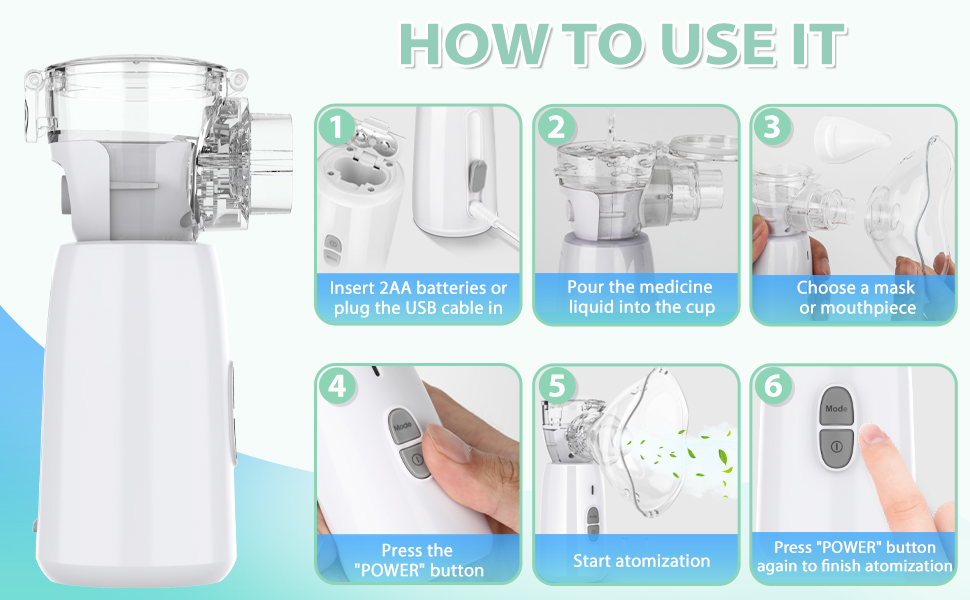 HOW TO USE IT

1
Insert 2AA batteries or plug the USB cable in

2
Pour the medicine liquid into the cup

3
Choose a mask or mouthpiece

4
Mode
Press the "POWER" button

5
Start atomization

6
Mode
Press "POWER" button again to finish atomization