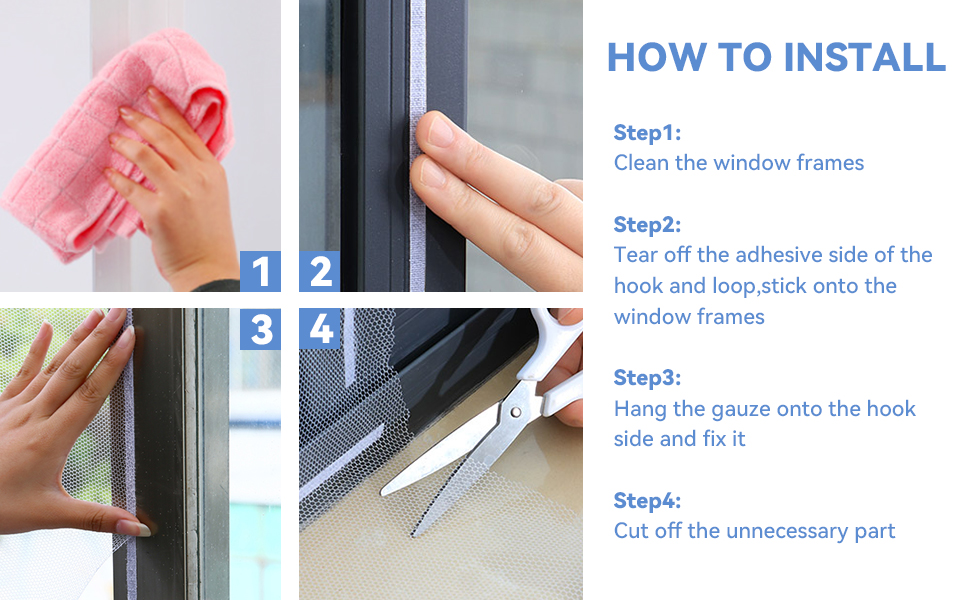 1
2
3
4

HOW TO INSTALL

Step1:
Clean the window frames

Step2:
Tear off the adhesive side of the hook and loop,stick onto the window frames

Step3:
Hang the gauze onto the hook side and fix it

Step4:
Cut off the unnecessary part