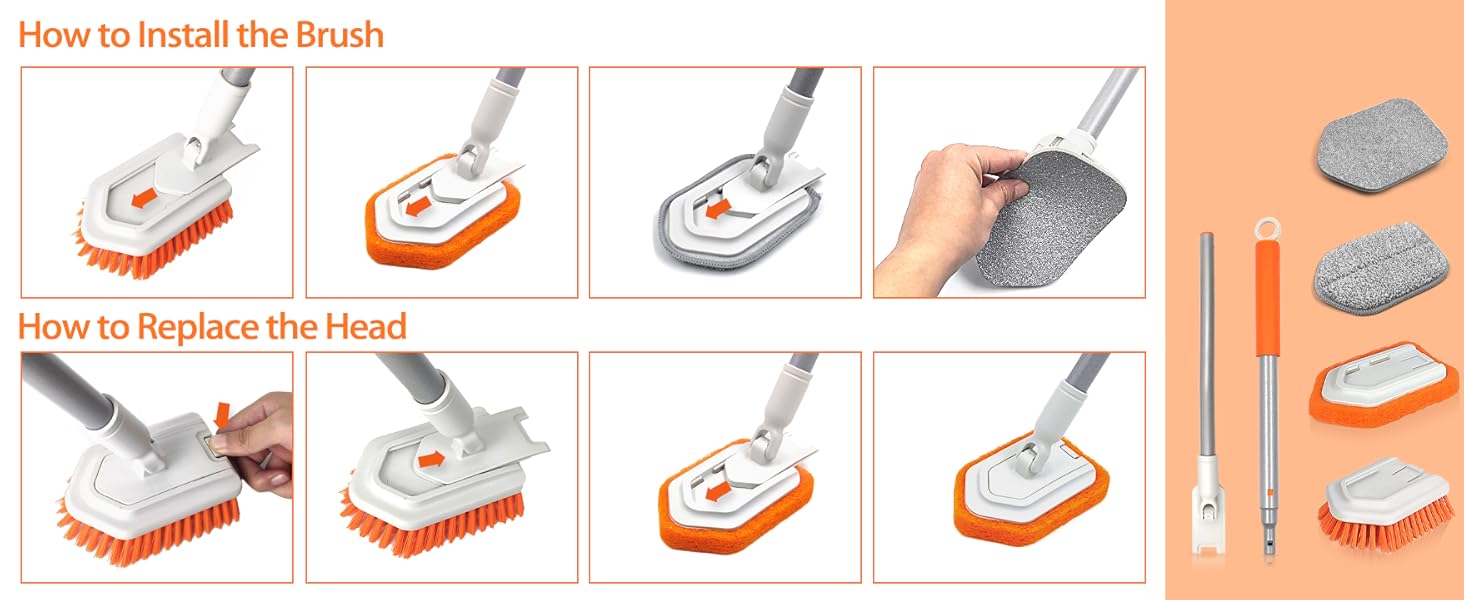 How to Install the Brush

How to Replace the Head