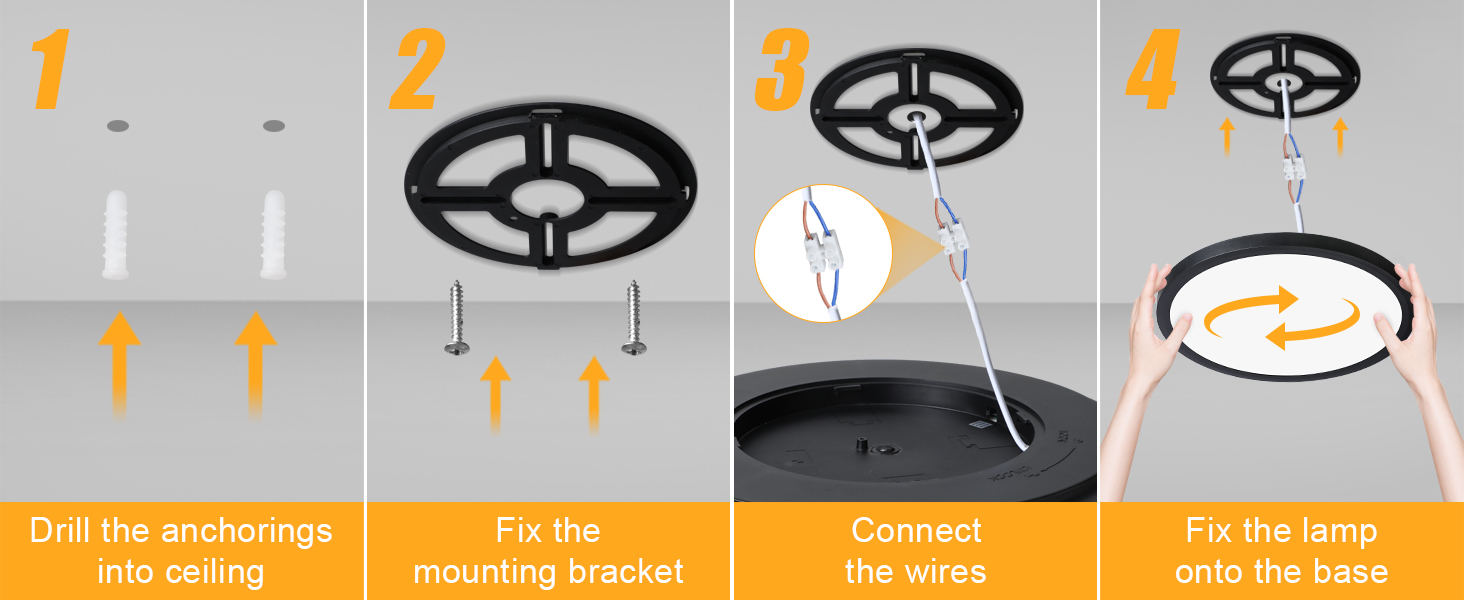 1

Drill the anchorings into ceiling

2

Fix the mounting bracket

3

Connect the wires

4

Fix the lamp onto the base