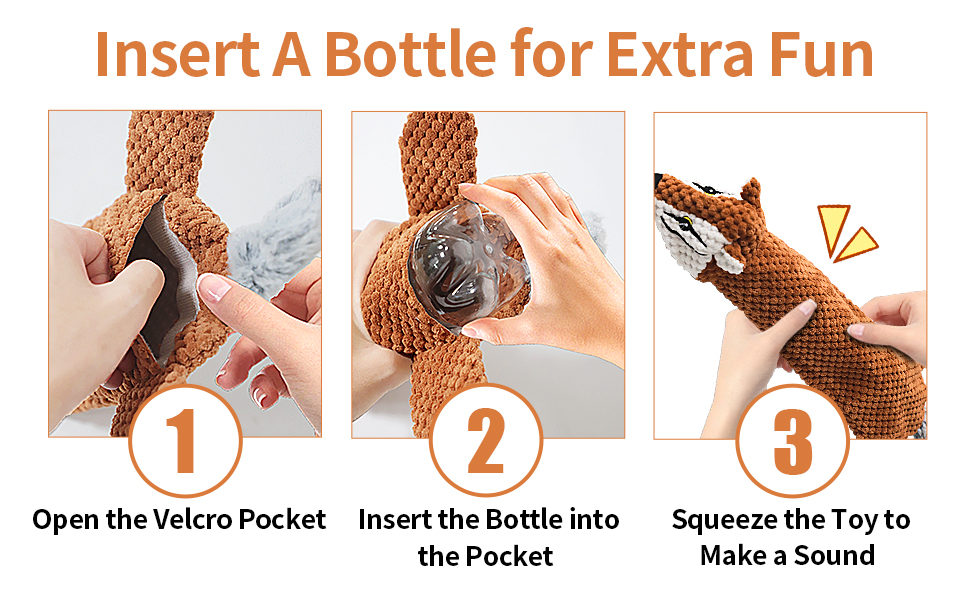 Insert A Bottle for Extra Fun

1

Open the Velcro Pocket

2

Insert the Bottle into the Pocket

3

Squeeze the Toy to Make a Sound