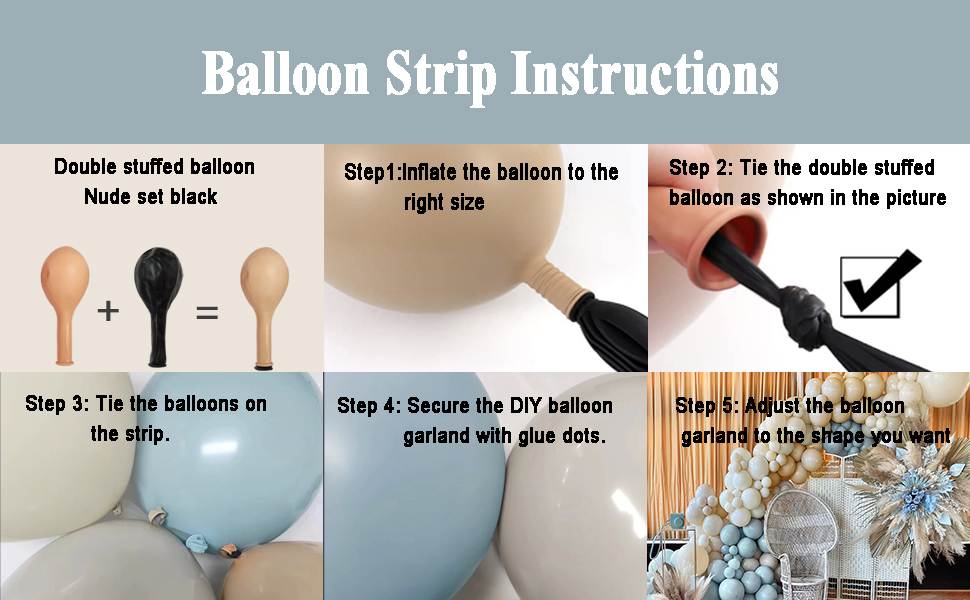 Balloon Strip Instructions

Double stuffed balloon
Nude set black

+ =

Step1:Inflate the balloon to the right size

Step 2: Tie the double stuffed balloon as shown in the picture

Step 3: Tie the balloons on the strip.

Step 4: Secure the DIY balloon garland with glue dots.

Step 5: Adjust the balloon garland to the shape you want