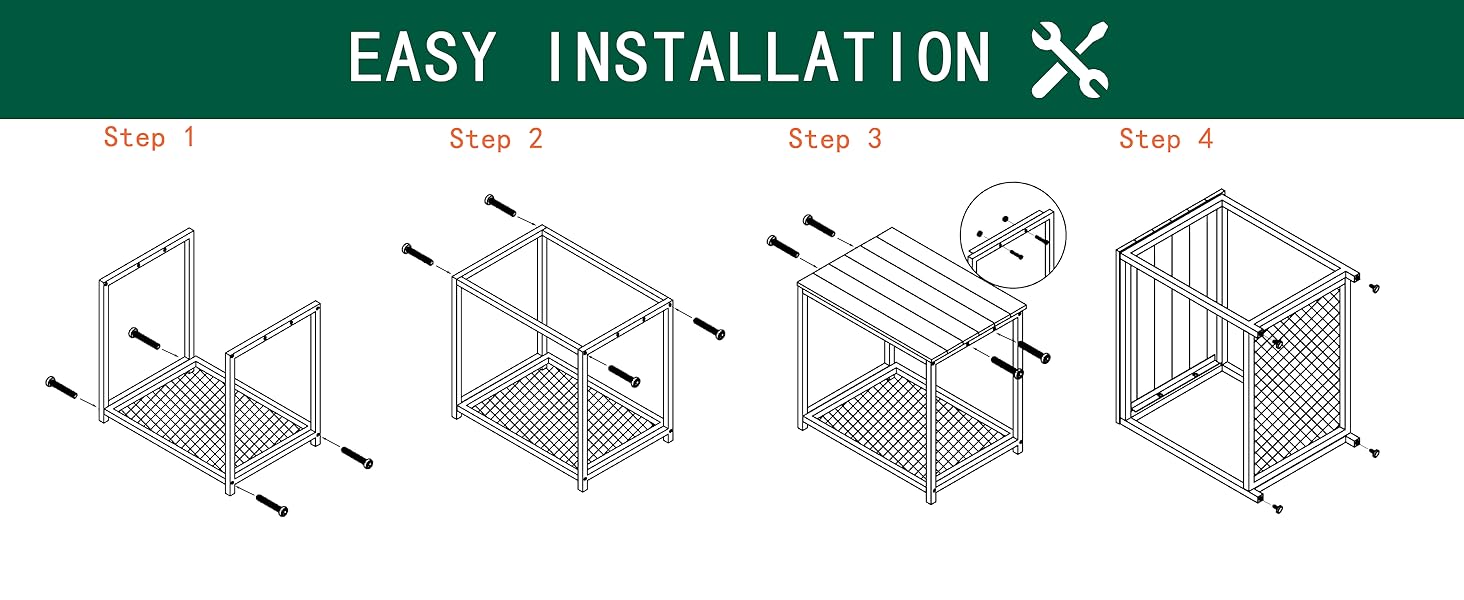 EASY INSTALLATION

Step 1

Step 2

Step 3

Step 4