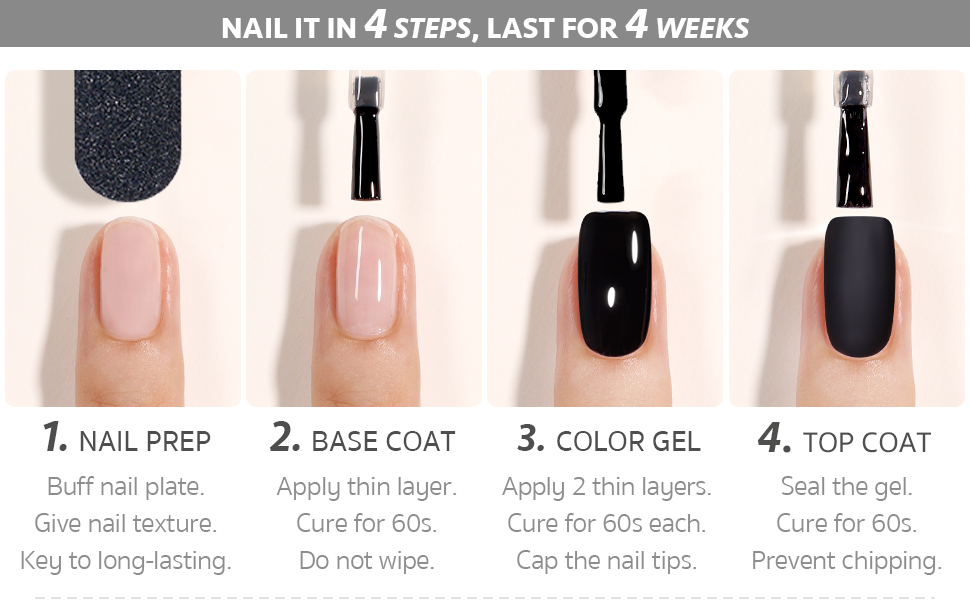 NAIL IT IN 4 STEPS, LAST FOR 4 WEEKS

1. NAIL PREP
Buff nail plate.
Give nail texture.
Key to long-lasting.

2. BASE COAT
Apply thin layer.
Cure for 60s.
Do not wipe.

3. COLOR GEL
Apply 2 thin layers.
Cure for 60s each.
Cap the nail tips.

4. TOP COAT
Seal the gel.
Cure for 60s.
Prevent chipping.