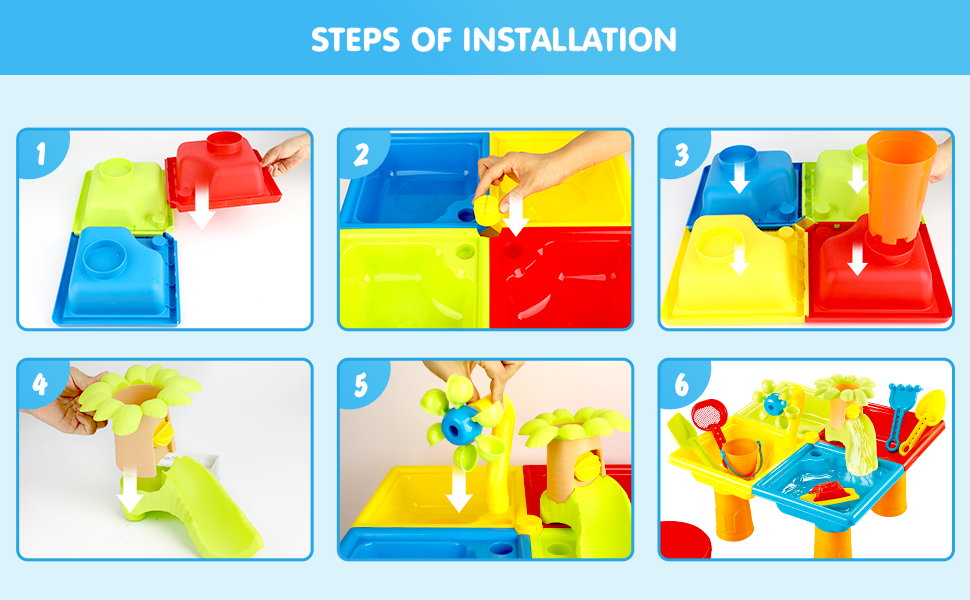 STEPS OF INSTALLATION

1

2

3

4

5

6