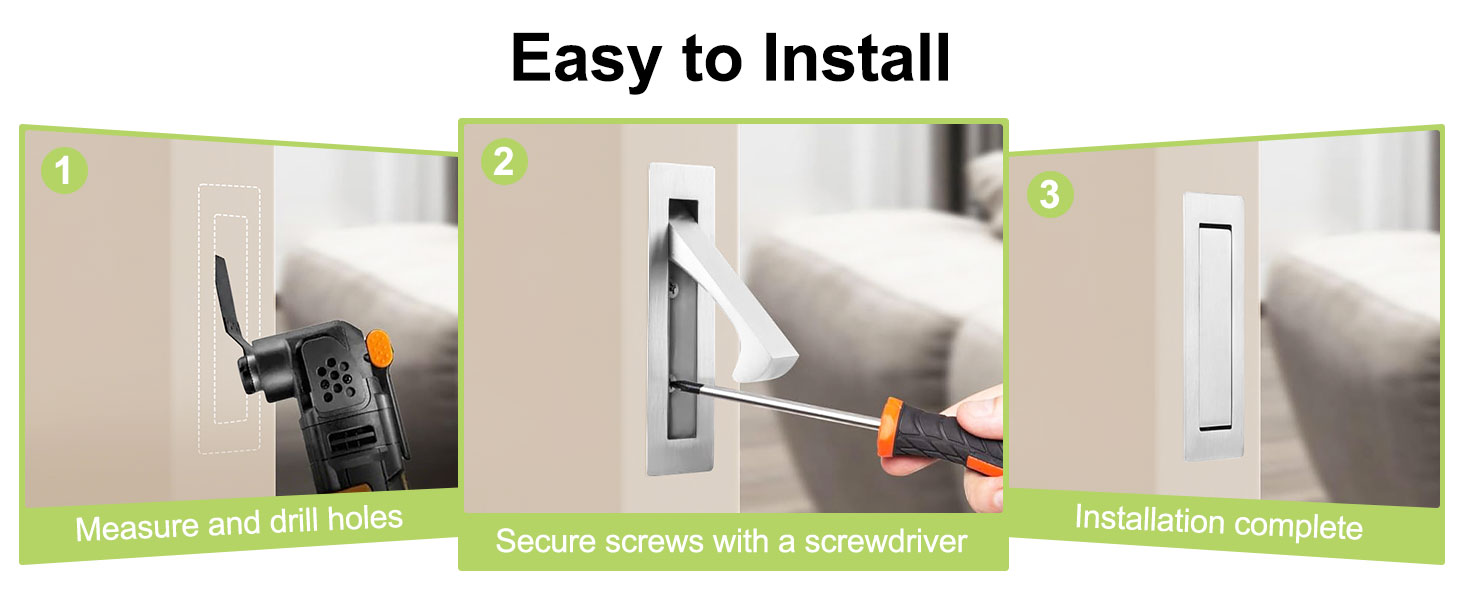 Easy to Install

1

Measure and drill holes

2

Secure screws with a screwdriver

3

Installation complete