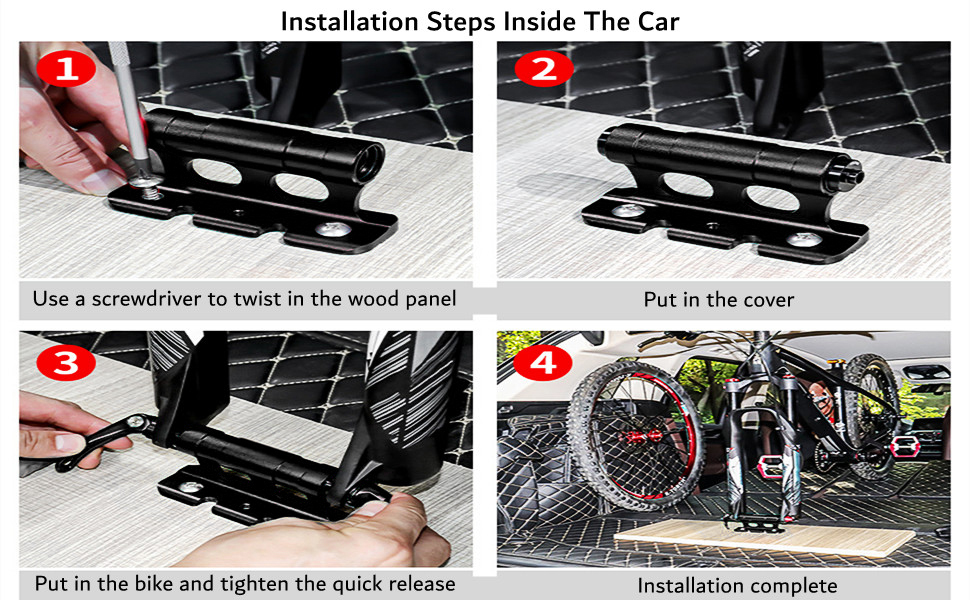 Installation Steps Inside The Car

1

Use a screwdriver to twist in the wood panel

2

Put in the cover

3

Put in the bike and tighten the quick release

4

Installation complete