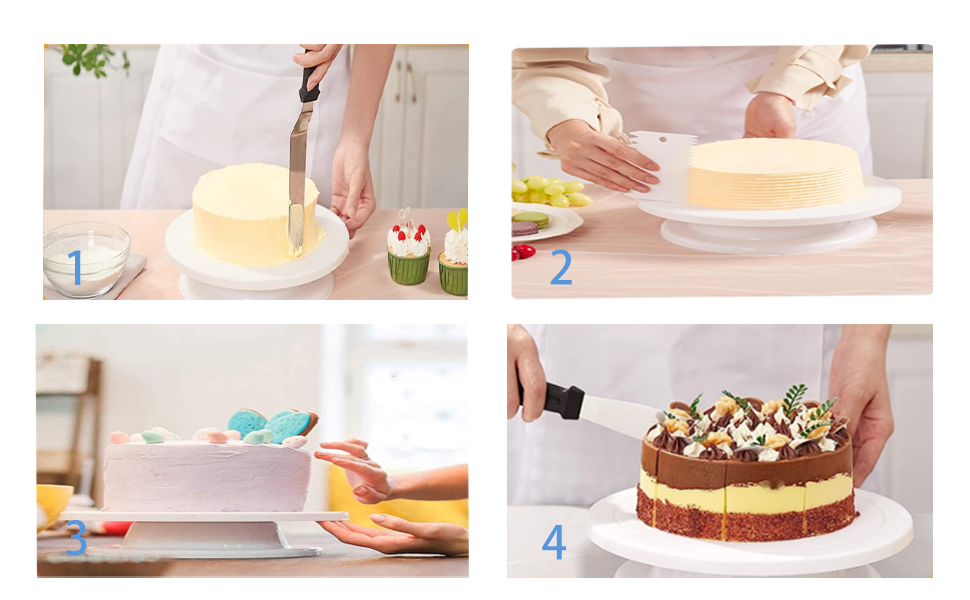 1

2

3

4