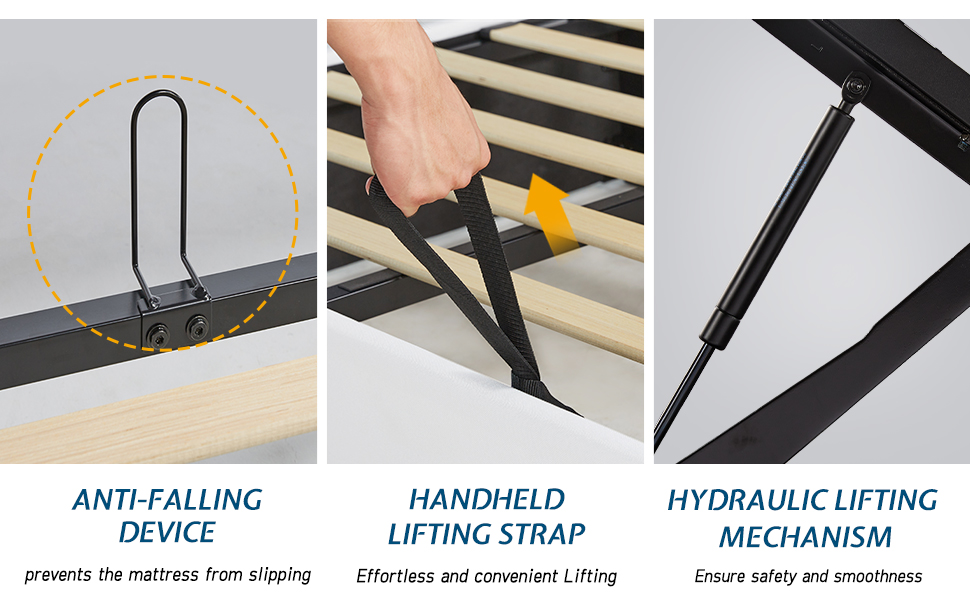 ANTI-FALLING DEVICE

prevents the mattress from slipping

HANDHELD LIFTING STRAP

Effortless and convenient Lifting

HYDRAULIC LIFTING MECHANISM

Ensure safety and smoothness