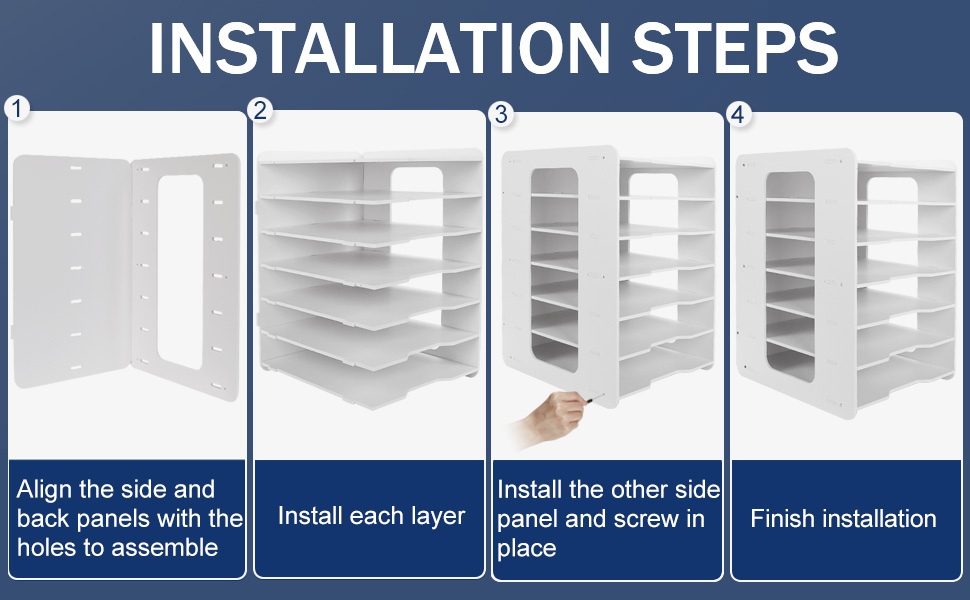 INSTALLATION STEPS

1

Align the side and back panels with the holes to assemble

2

Install each layer

3

Install the other side panel and screw in place

4

Finish installation