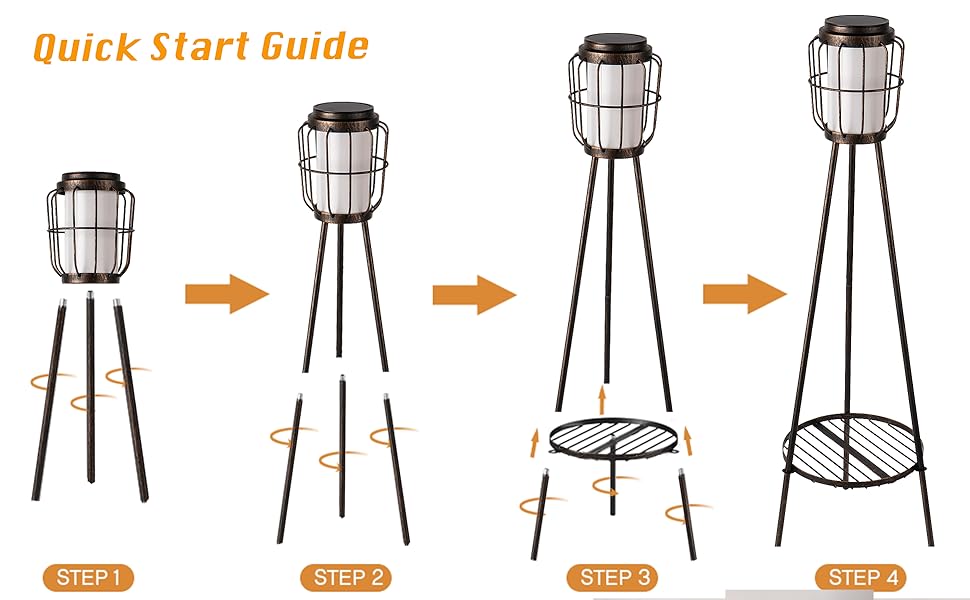 Quick Start Guide

STEP 1

STEP 2

STEP 3

STEP 4