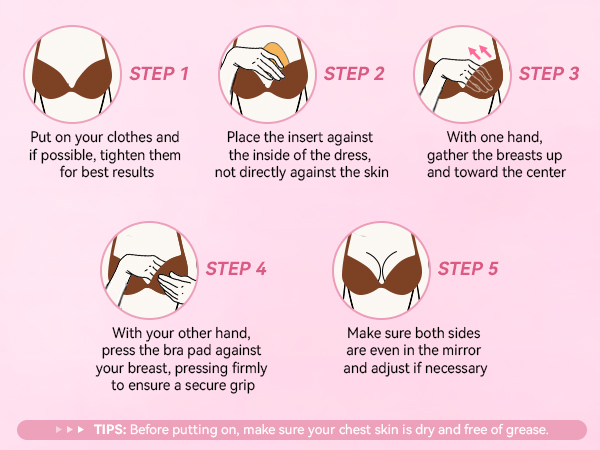 STEP 1

Put on your clothes and if possible, tighten them for best results

STEP 2

Place the insert against the inside of the dress, not directly against the skin

STEP 3

With one hand, gather the breasts up and toward the center

STEP 4

With your other hand, press the bra pad against your breast, pressing firmly to ensure a secure grip

STEP 5

Make sure both sides are even in the mirror and adjust if necessary

TIPS: Before putting on, make sure your chest skin is dry and free of grease.