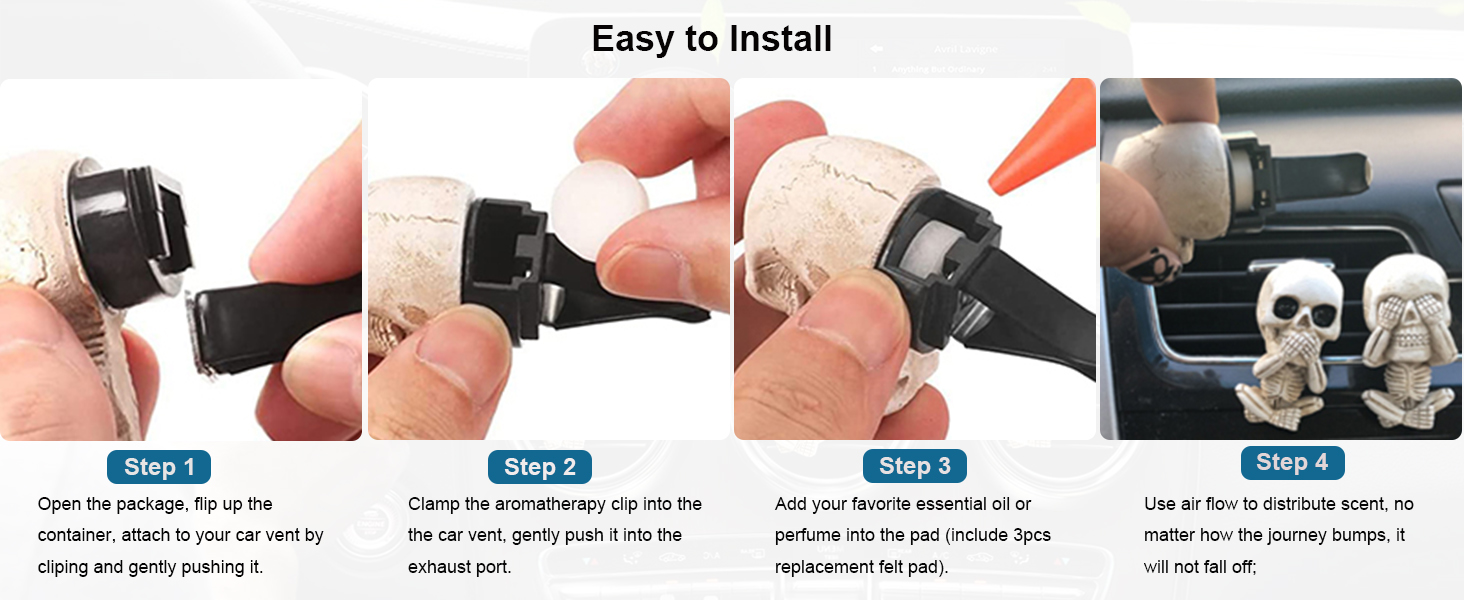 Easy to Install

Step 1
Open the package, flip up the container, attach to your car vent by cliping and gently pushing it.

Step 2
Clamp the aromatherapy clip into the the car vent, gently push it into the exhaust port.

Step 3
Add your favorite essential oil or perfume into the pad (include 3pcs replacement felt pad).

Step 4
Use air flow to distribute scent, no matter how the journey bumps, it will not fall off;