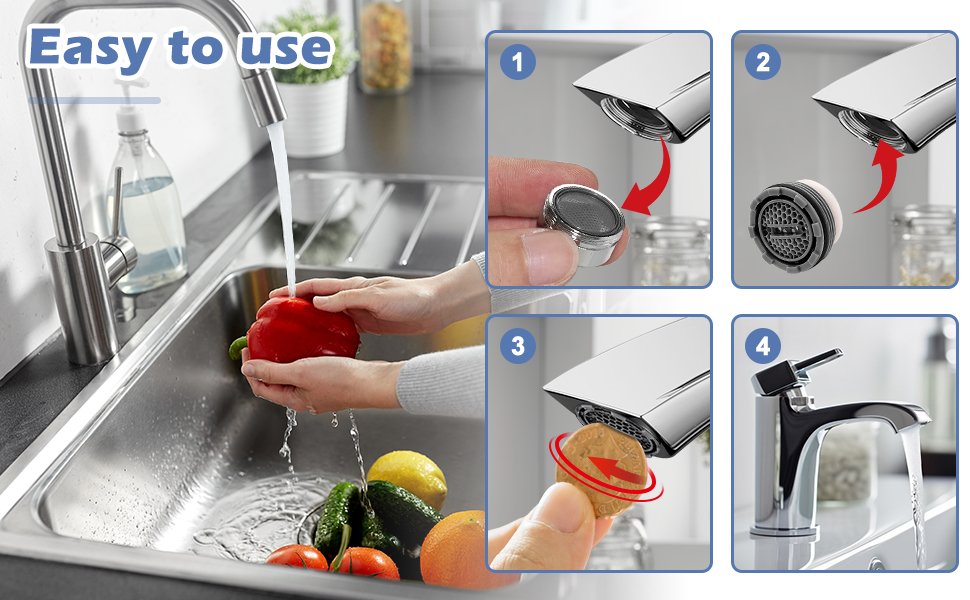 Easy to use

1

2

3

4