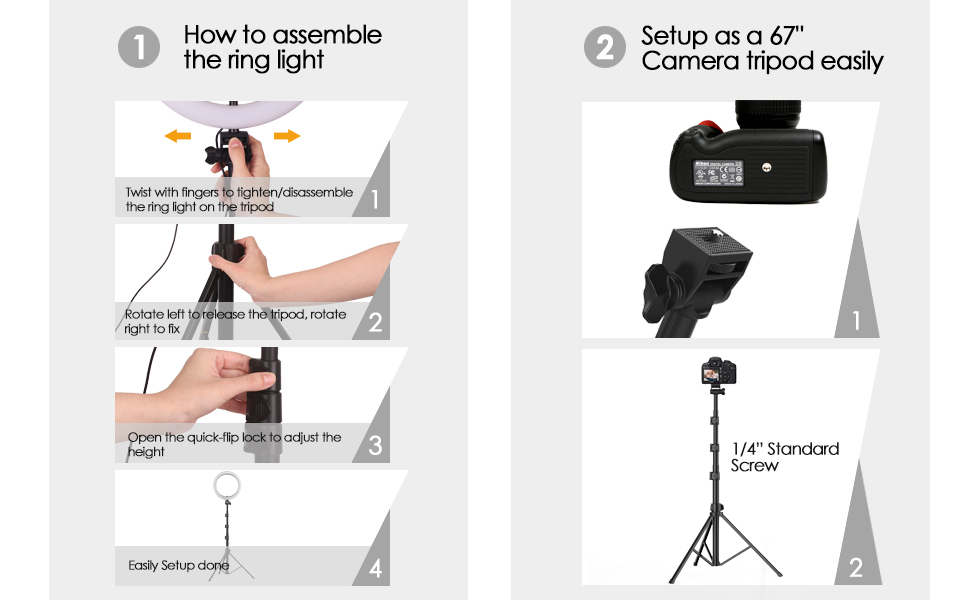 1 How to assemble the ring light

Twist with fingers to tighten/disassemble the ring light on the tripod

1

Rotate left to release the tripod, rotate right to fix

2

Open the quick-flip lock to adjust the height

3

Easily Setup done

4

2 Setup as a 67" Camera tripod easily

1

1/4" Standard Screw

2