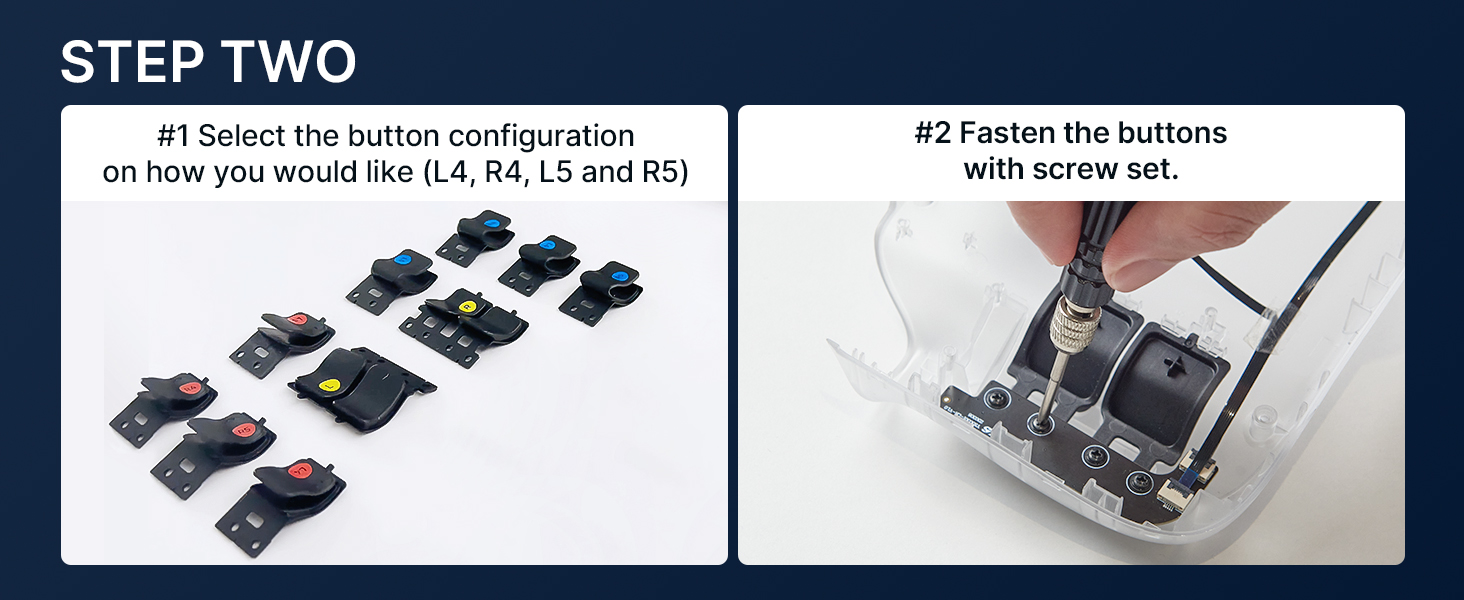 STEP TWO

#1 Select the button configuration on how you would like (L4, R4, L5 and R5)

#2 Fasten the buttons with screw set.