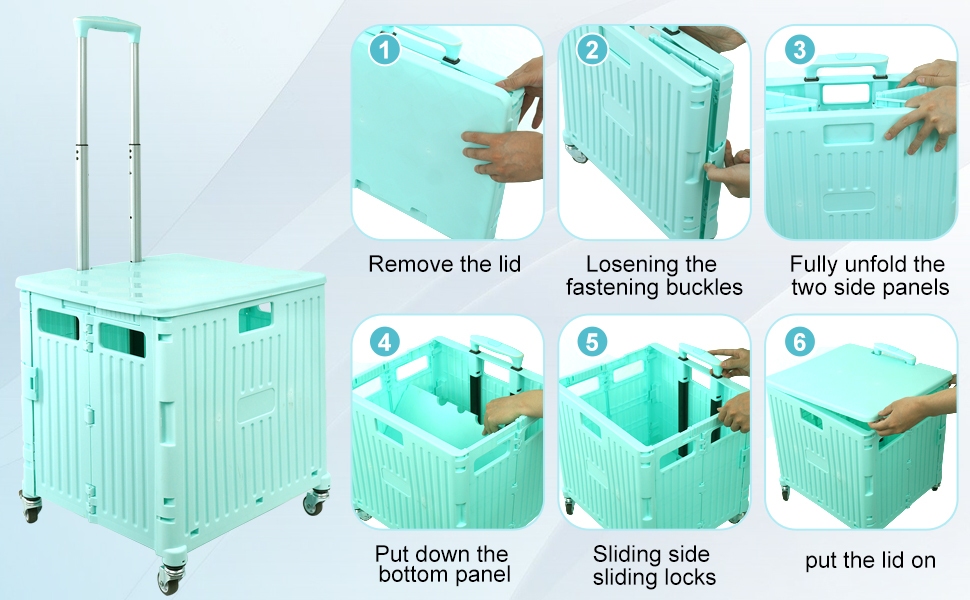 1
Remove the lid

2
Losening the fastening buckles

3
Fully unfold the two side panels

4
Put down the bottom panel

5
Sliding side sliding locks

6
put the lid on