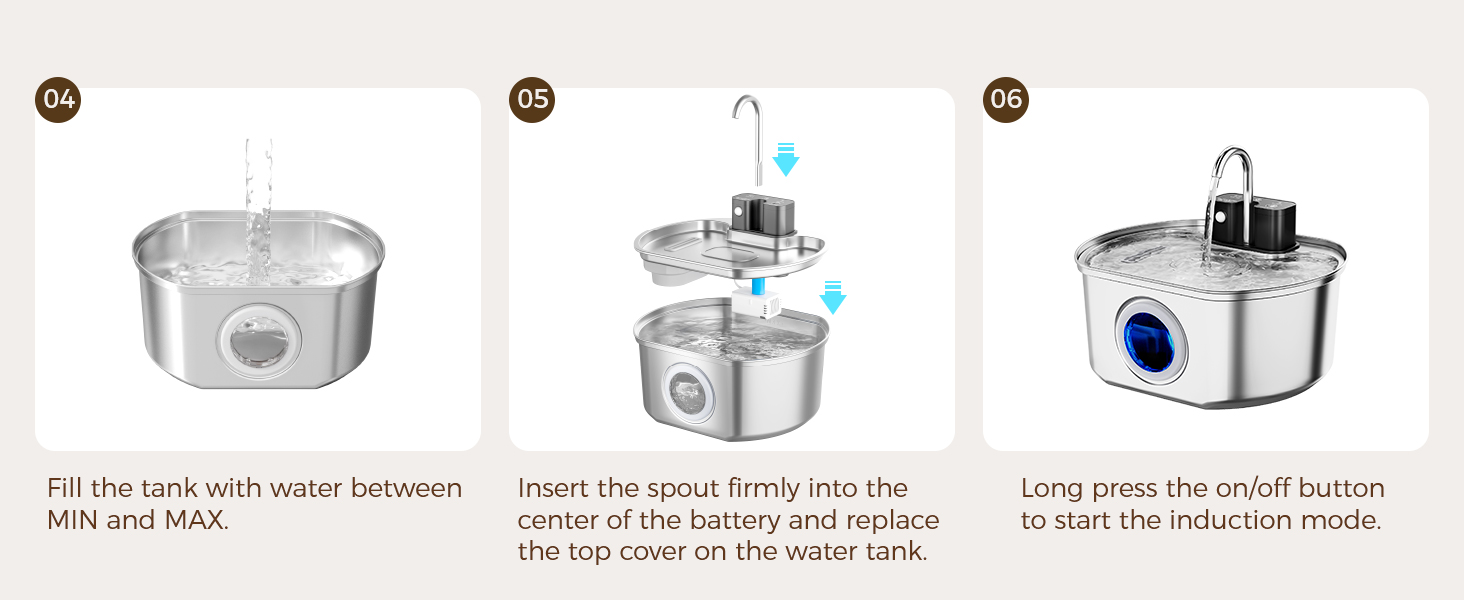 04

Fill the tank with water between MIN and MAX.

05

Insert the spout firmly into the center of the battery and replace the top cover on the water tank.

06

Long press the on/off button to start the induction mode.