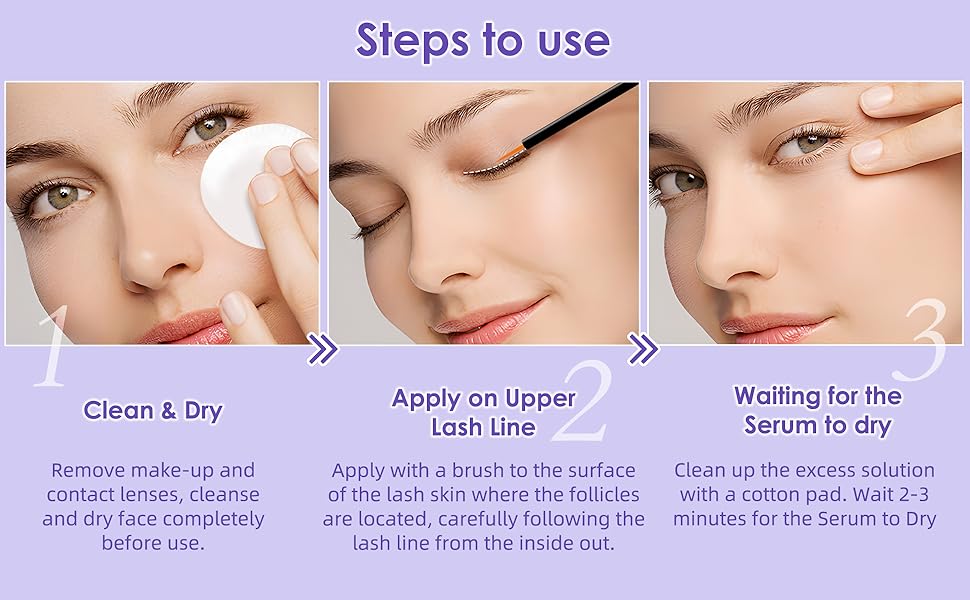 Steps to use

1

Clean & Dry

Remove make-up and contact lenses, cleanse and dry face completely before use.

2

Apply on Upper Lash Line

Apply with a brush to the surface of the lash skin where the follicles are located, carefully following the lash line from the inside out.

3

Waiting for the Serum to dry

Clean up the excess solution with a cotton pad. Wait 2-3 minutes for the Serum to Dry