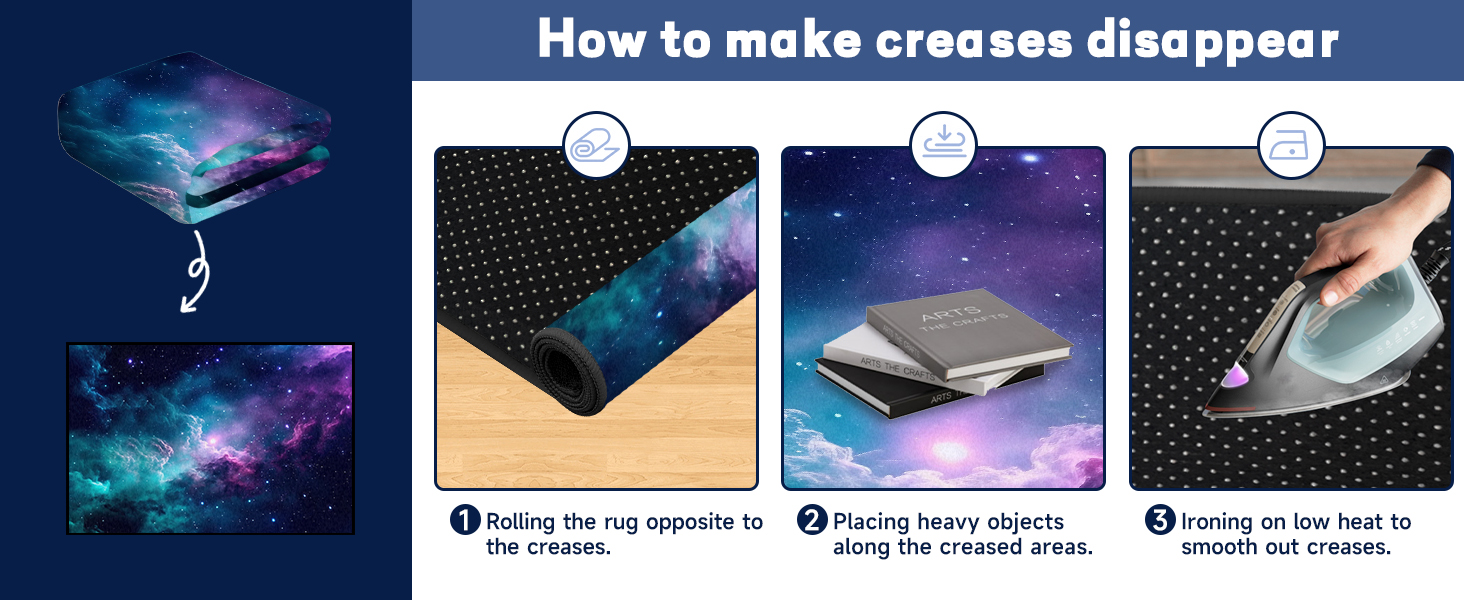 How to make creases disappear

ARTS
THE CRAFTS
ARTS THE CRAFTS
ARTS

1 Rolling the rug opposite to the creases.

2 Placing heavy objects along the creased areas.

3 Ironing on low heat to smooth out creases.