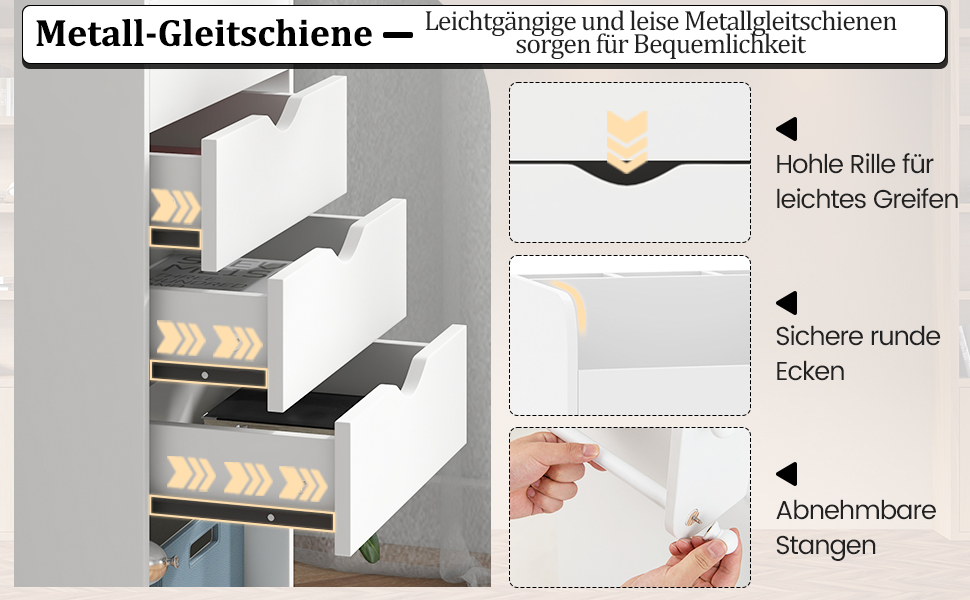 Metall-Gleitschiene — Leichtgängige und leise Metallgleitschienen sorgen für Bequemlichkeit

Hohle Rille für leichtes Greifen

Sichere runde Ecken

Abnehmbare Stangen