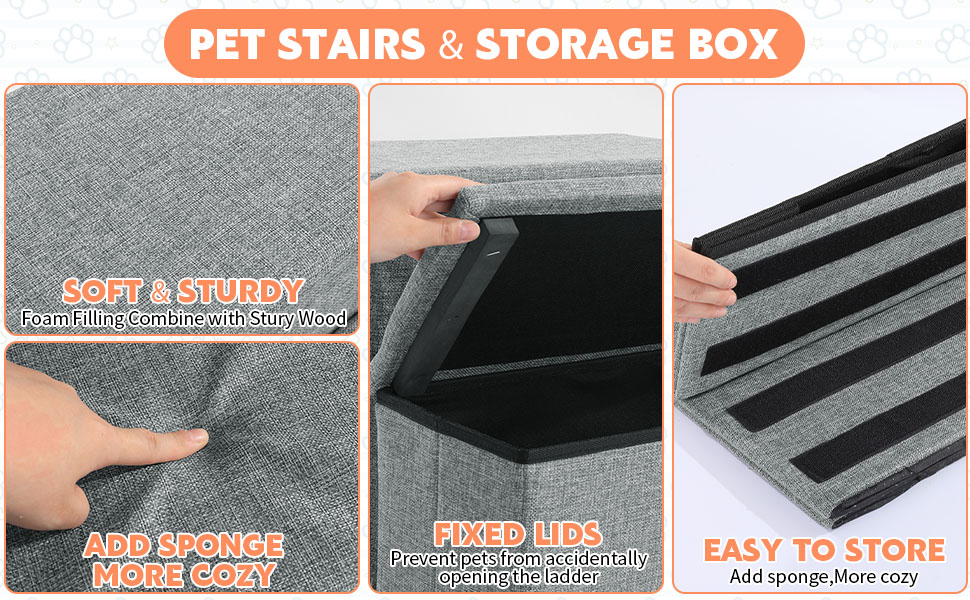 PET STAIRS & STORAGE BOX

SOFT & STURDY
Foam Filling Combine with Stury Wood

ADD SPONGE
MORE COZY

FIXED LIDS
Prevent pets from accidentally opening the ladder

EASY TO STORE
Add sponge,More cozy