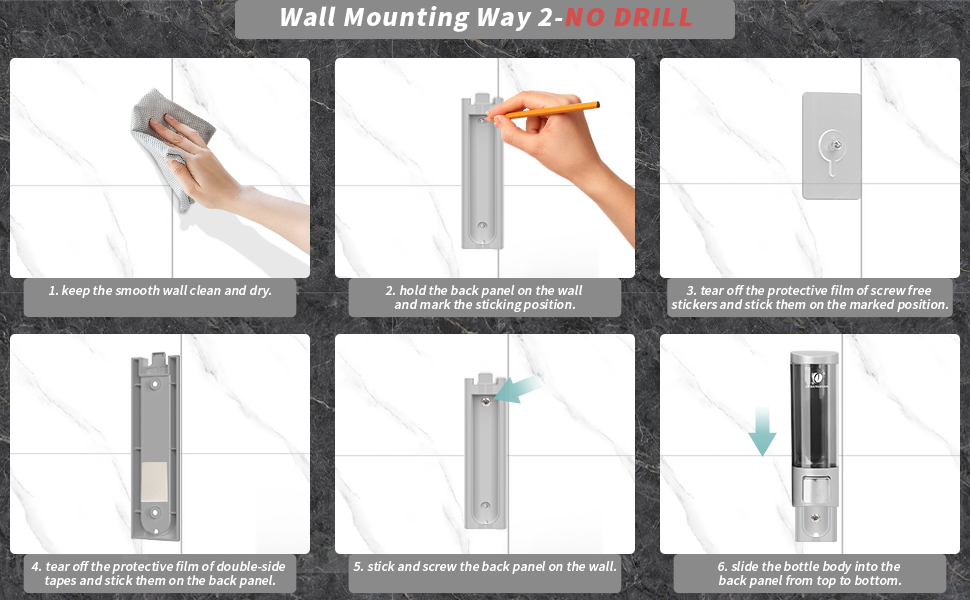 Wall Mounting Way 2-NO DRILL

1. keep the smooth wall clean and dry.

2. hold the back panel on the wall and mark the sticking position.

3. tear off the protective film of screw free stickers and stick them on the marked position.

4. tear off the protective film of double-side tapes and stick them on the back panel.

5. stick and screw the back panel on the wall.

6. slide the bottle body into the back panel from top to bottom.