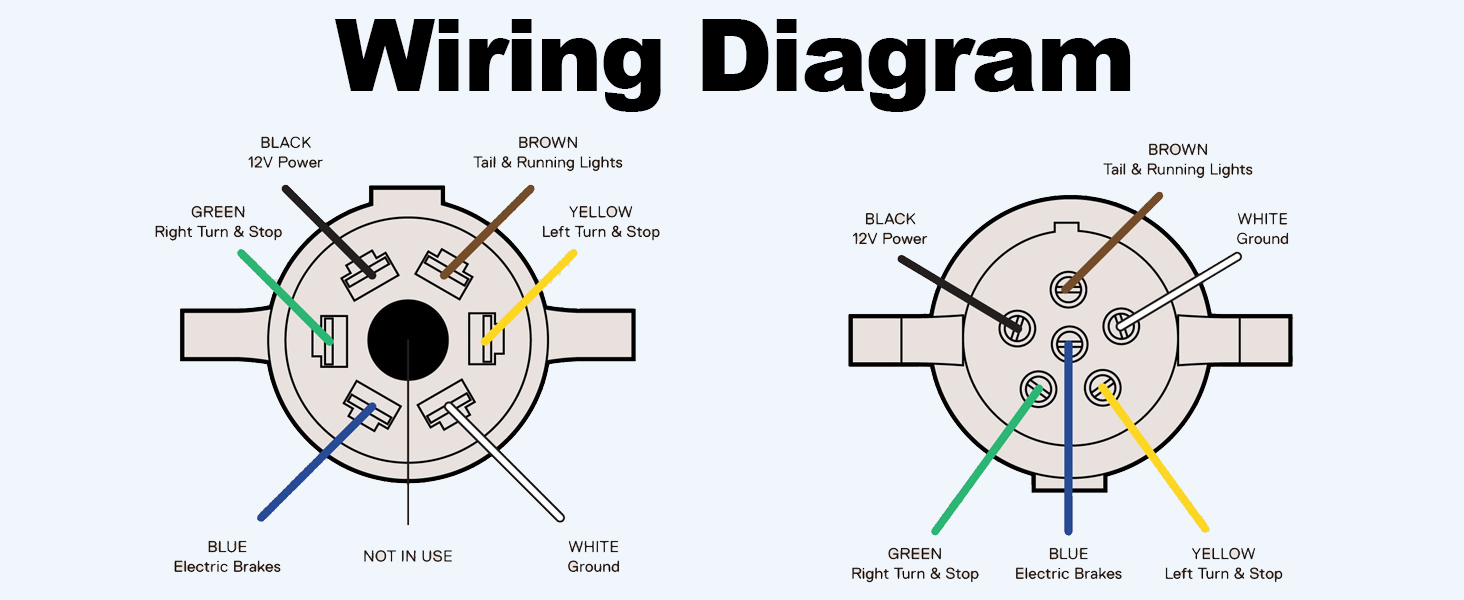 Wiring Diagram

BLACK
12V Power

BROWN
Tail & Running Lights

GREEN
Right Turn & Stop

YELLOW
Left Turn & Stop

BLUE
Electric Brakes

NOT IN USE

WHITE
Ground

BROWN
Tail & Running Lights

BLACK
12V Power

WHITE
Ground

GREEN
Right Turn & Stop

BLUE
Electric Brakes

YELLOW
Left Turn & Stop