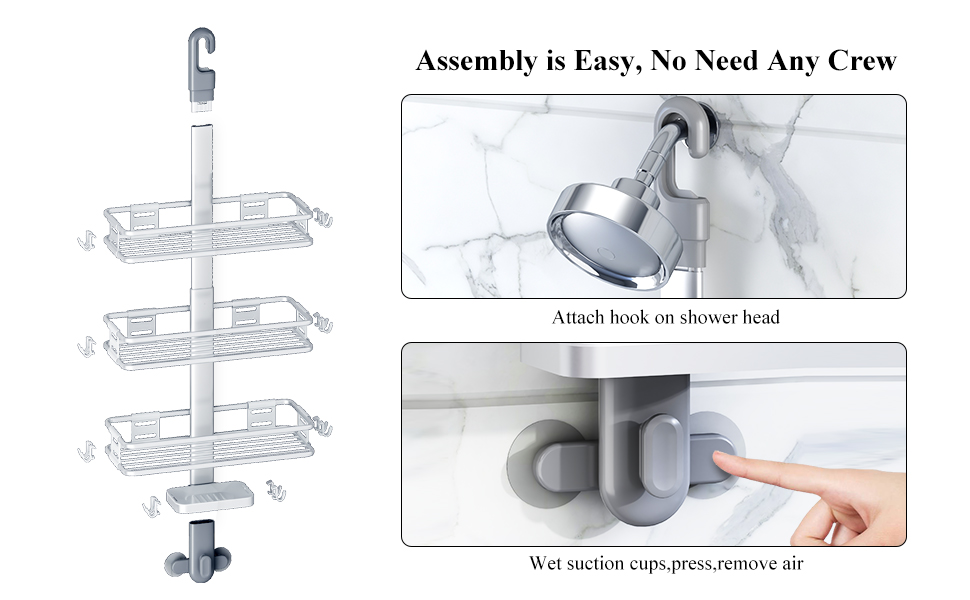 Assembly is Easy, No Need Any Crew

Attach hook on shower head

Wet suction cups,press,remove air