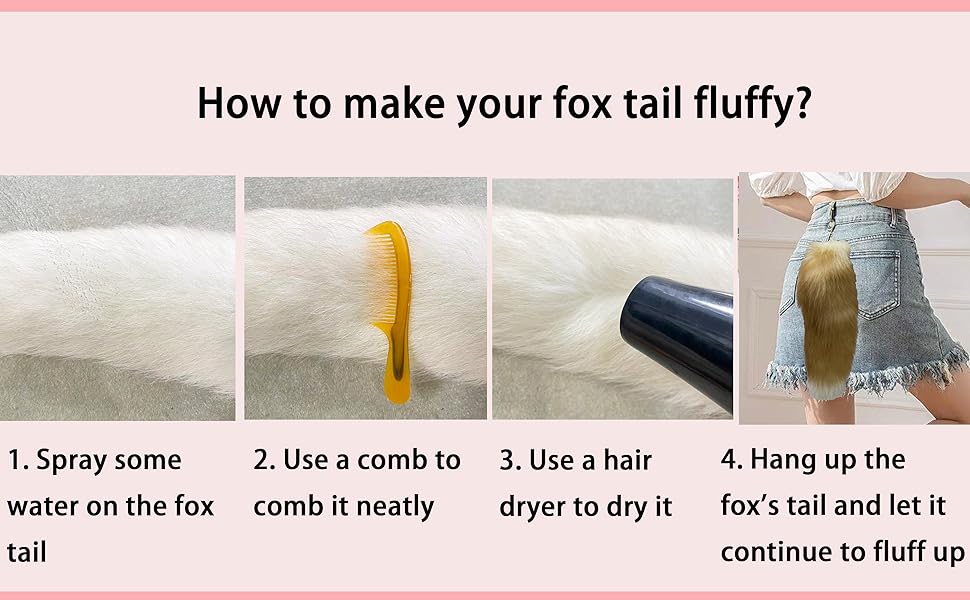 How to make your fox tail fluffy?

1. Spray some water on the fox tail

2. Use a comb to comb it neatly

3. Use a hair dryer to dry it

4. Hang up the fox's tail and let it continue to fluff up