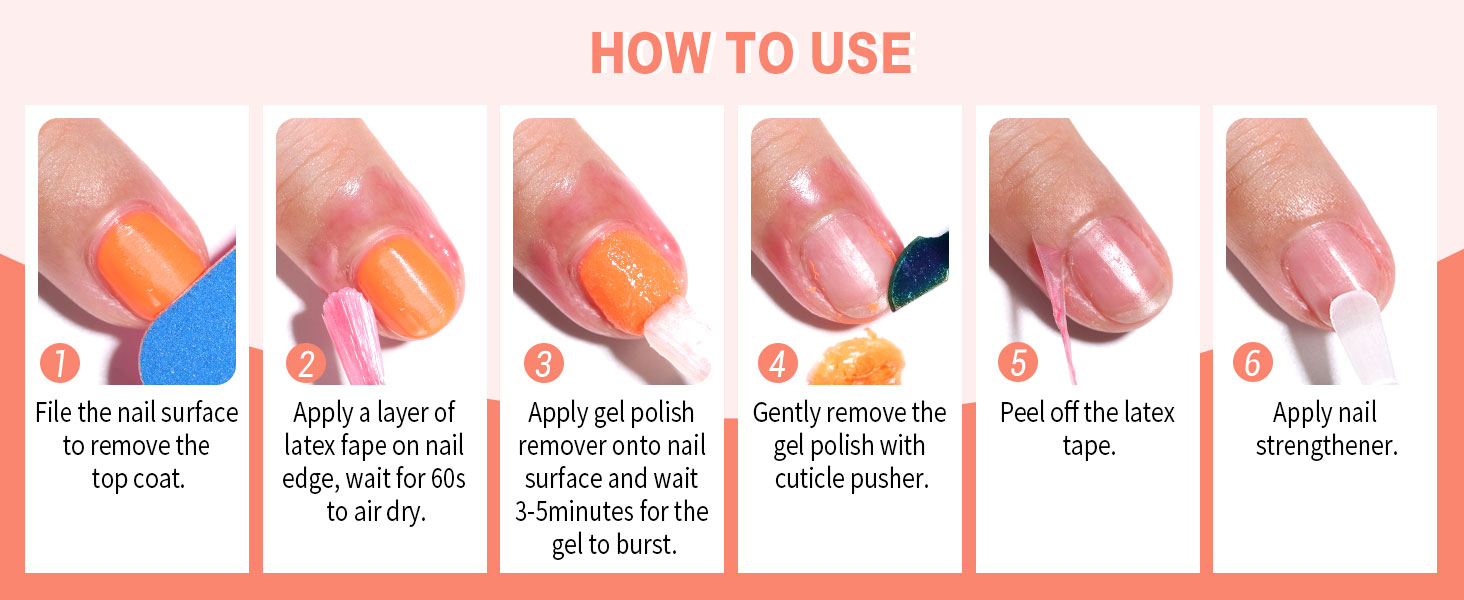 HOW TO USE

1
File the nail surface to remove the top coat.

2
Apply a layer of latex fape on nail edge, wait for 60s to air dry.

3
Apply gel polish remover onto nail surface and wait 3-5minutes for the gel to burst.

4
Gently remove the gel polish with cuticle pusher.

5
Peel off the latex tape.

6
Apply nail strengthener.