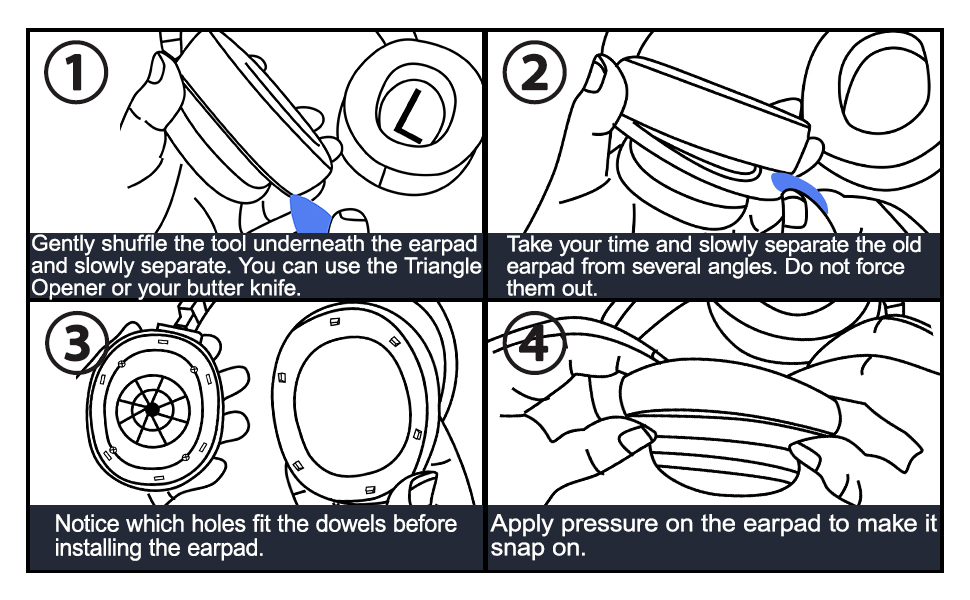 1

L

Gently shuffle the tool underneath the earpad and slowly separate. You can use the Triangle Opener or your butter knife.

2

Take your time and slowly separate the old earpad from several angles. Do not force them out.

3

Notice which holes fit the dowels before installing the earpad.

4

Apply pressure on the earpad to make it snap on.